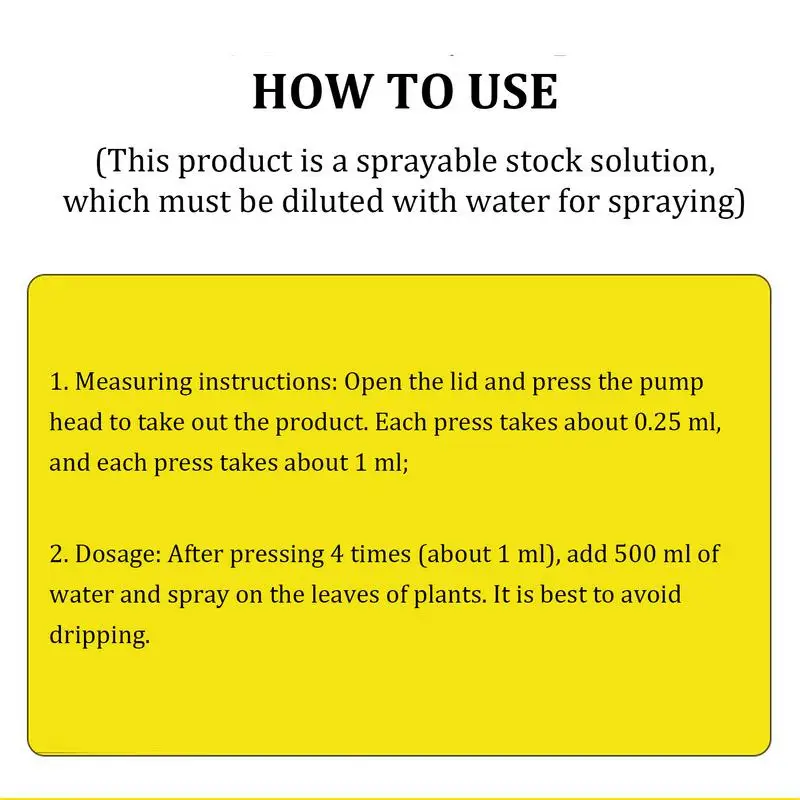 HOW TO USE

(This product is a sprayable stock solution, which must be diluted with water for spraying)

1. Measuring instructions: Open the lid and press the pump head to take out the product. Each press takes about 0.25 ml, and each press takes about 1 ml;

2. Dosage: After pressing 4 times (about 1 ml), add 500 ml of water and spray on the leaves of plants. It is best to avoid dripping.