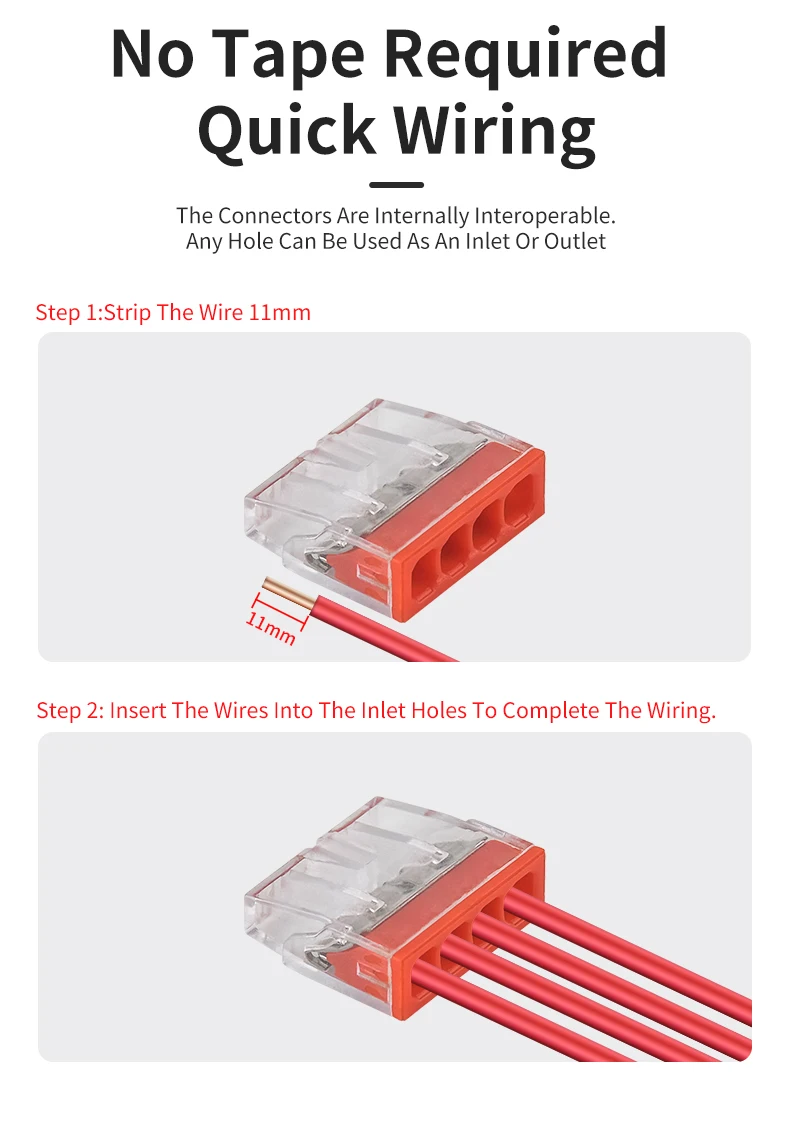 No Tape Required
Quick Wiring

The Connectors Are Internally Interoperable.
Any Hole Can Be Used As An Inlet Or Outlet

Step 1:Strip The Wire 11mm

11mm

Step 2: Insert The Wires Into The Inlet Holes To Complete The Wiring.