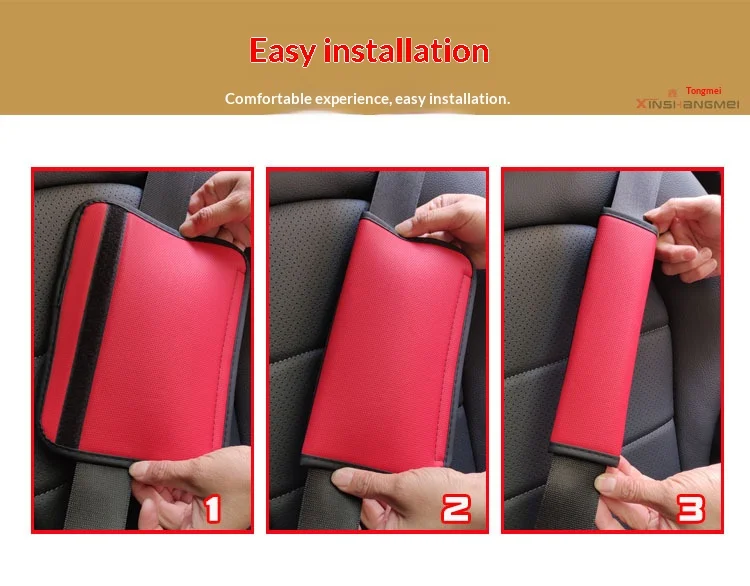 Easy installation

Comfortable experience, easy installation.

Tongmei
XINSHANGMEI

1

2

3