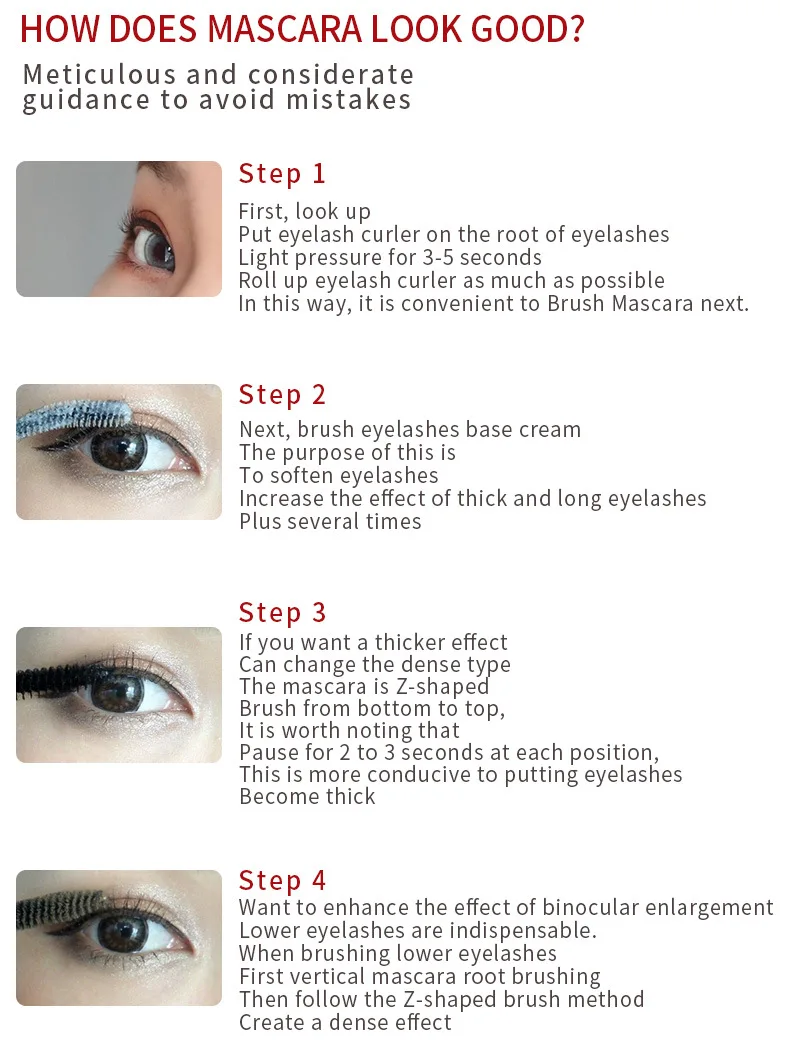 HOW DOES MASCARA LOOK GOOD?

Meticulous and considerate guidance to avoid mistakes

Step 1

First, look up
Put eyelash curler on the root of eyelashes
Light pressure for 3-5 seconds
Roll up eyelash curler as much as possible
In this way, it is convenient to Brush Mascara next.

Step 2

Next, brush eyelashes base cream
The purpose of this is
To soften eyelashes
Increase the effect of thick and long eyelashes
Plus several times

Step 3

If you want a thicker effect
Can change the dense type
The mascara is Z-shaped
Brush from bottom to top,
It is worth noting that
Pause for 2 to 3 seconds at each position,
This is more conducive to putting eyelashes
Become thick

Step 4

Want to enhance the effect of binocular enlargement
Lower eyelashes are indispensable.
When brushing lower eyelashes
First vertical mascara root brushing
Then follow the Z-shaped brush method
Create a dense effect