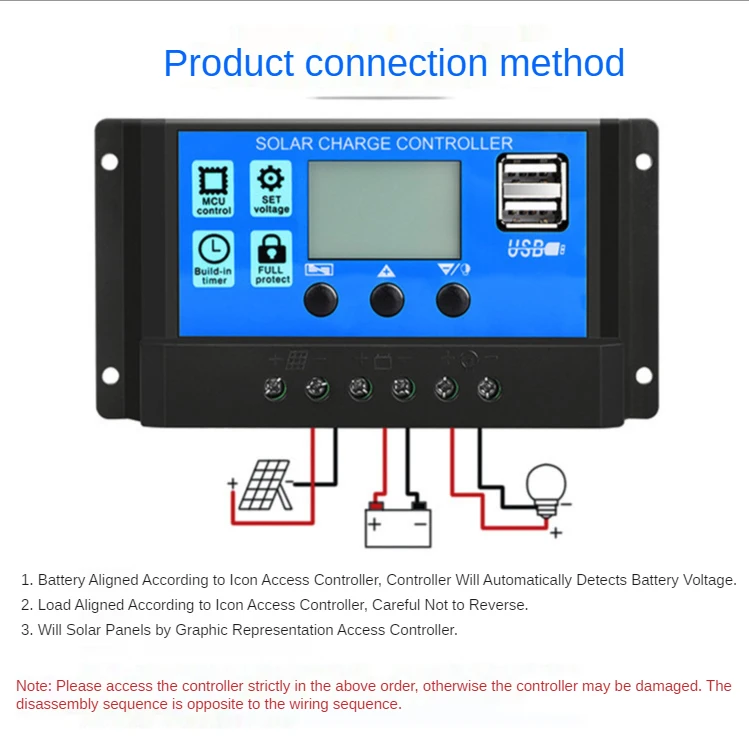 Product connection method

SOLAR CHARGE CONTROLLER

MCU control

SET voltage

Build-in timer

FULL protect

USB

+ −

+ −

+ −

+ −

+ −

− +

1. Battery Aligned According to Icon Access Controller, Controller Will Automatically Detects Battery Voltage.

2. Load Aligned According to Icon Access Controller, Careful Not to Reverse.

3. Will Solar Panels by Graphic Representation Access Controller.

Note: Please access the controller strictly in the above order, otherwise the controller may be damaged. The disassembly sequence is opposite to the wiring sequence.