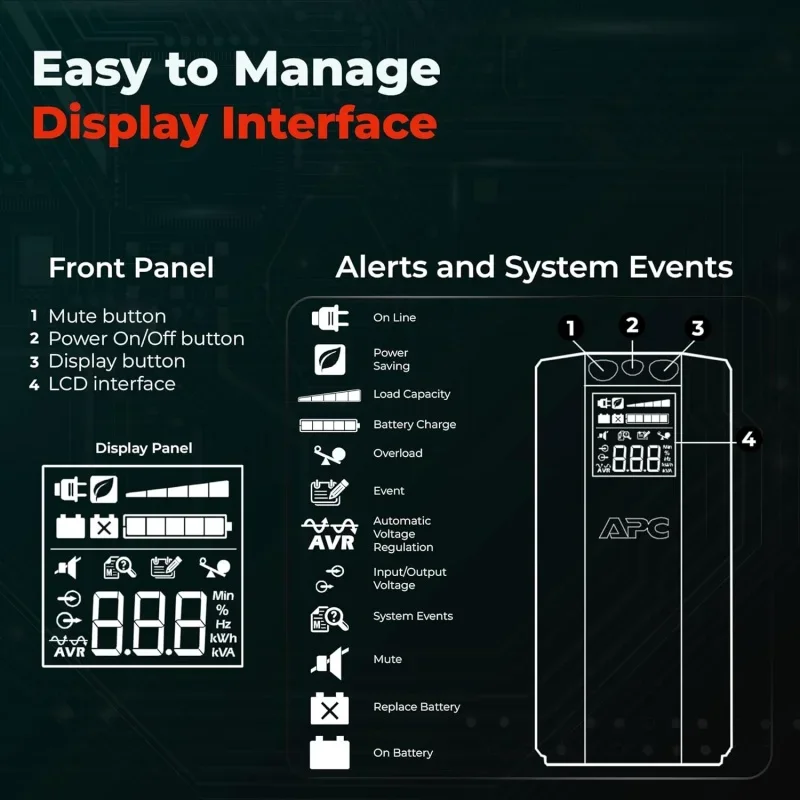 Easy to Manage
Display Interface

Front Panel

1 Mute button
2 Power On/Off button
3 Display button
4 LCD interface

Display Panel

888
Min
%
Hz
kWh
kVA
AVR

Alerts and System Events

On Line
Power Saving
Load Capacity
Battery Charge
Overload
Event
AVR Automatic Voltage Regulation
Input/Output Voltage
System Events
Mute
Replace Battery
On Battery

1
2
3
4
888
Min
%
Hz
kWh
kVA
AVR
APC