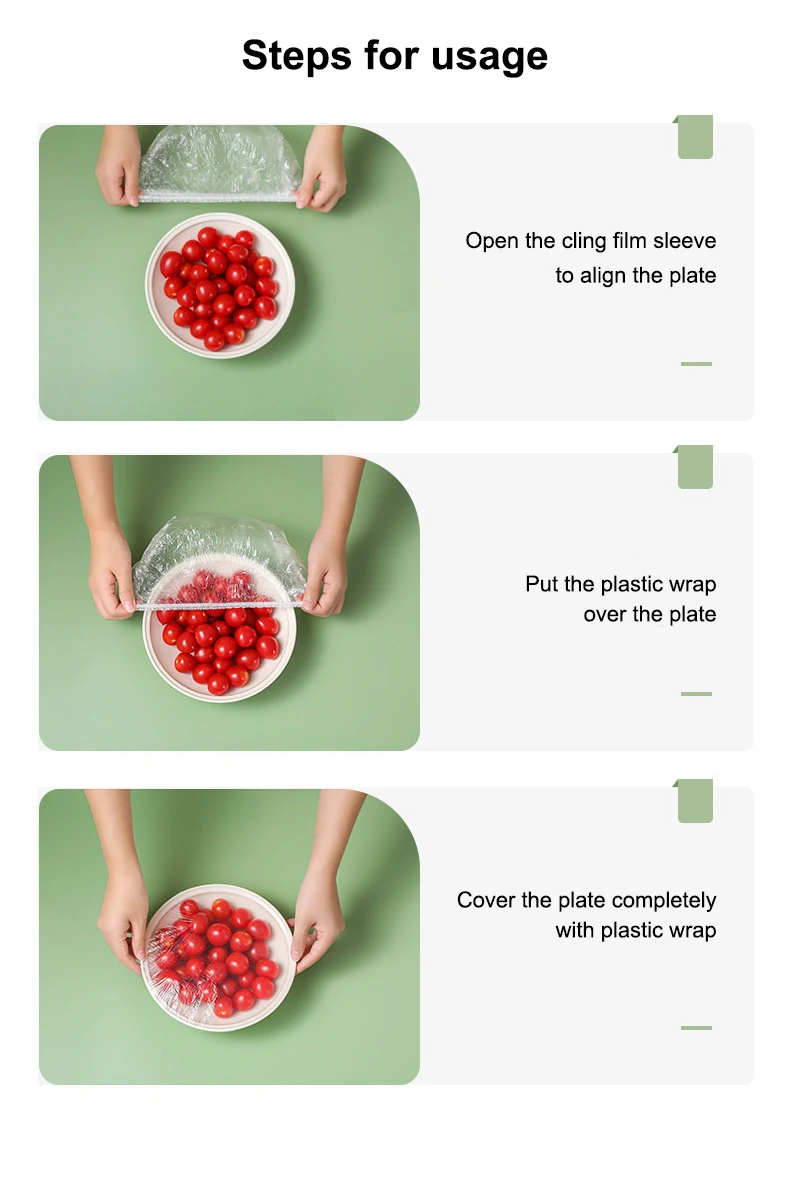 Steps for usage

Open the cling film sleeve to align the plate

Put the plastic wrap over the plate

Cover the plate completely with plastic wrap