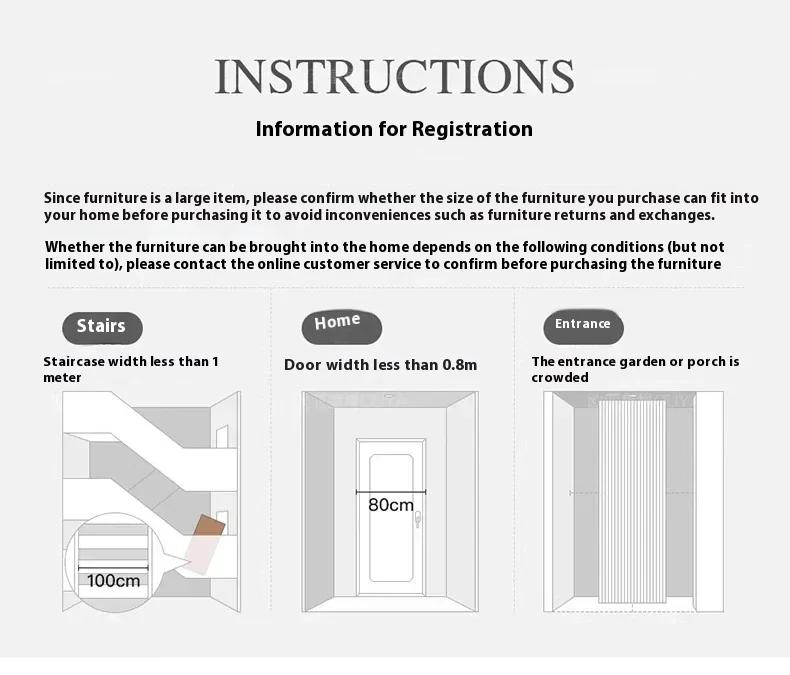 INSTRUCTIONS

Information for Registration

Since furniture is a large item, please confirm whether the size of the furniture you purchase can fit into your home before purchasing it to avoid inconveniences such as furniture returns and exchanges.

Whether the furniture can be brought into the home depends on the following conditions (but not limited to), please contact the online customer service to confirm before purchasing the furniture

Stairs

Staircase width less than 1 meter

100cm

Home

Door width less than 0.8m

80cm

Entrance

The entrance garden or porch is crowded