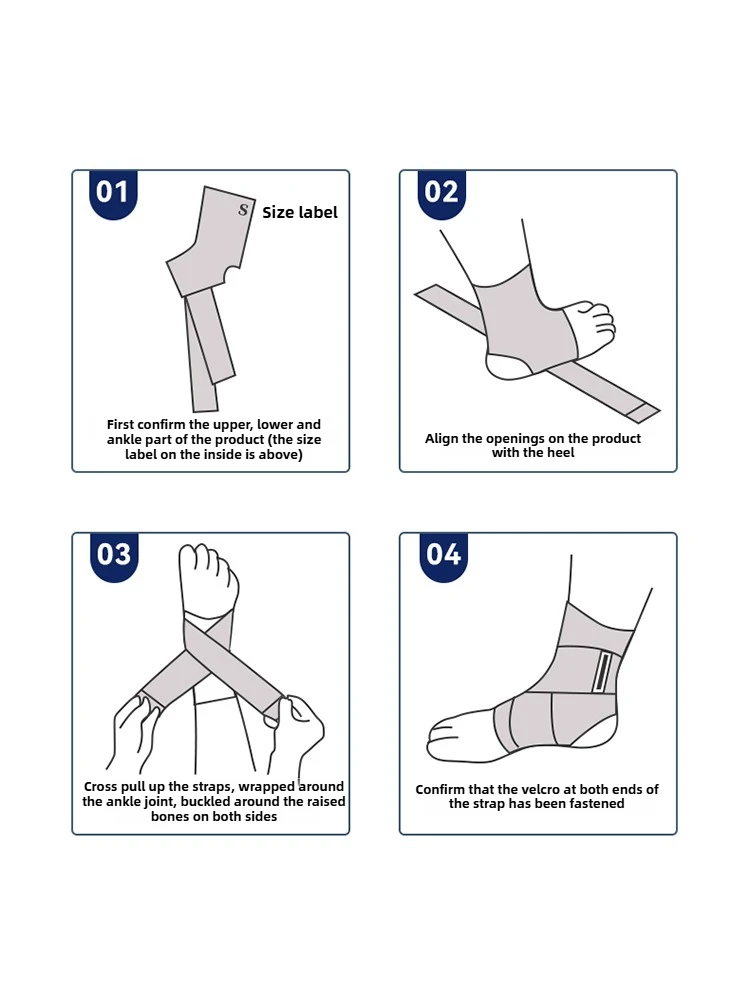 01

S Size label

First confirm the upper, lower and ankle part of the product (the size label on the inside is above)

02

Align the openings on the product with the heel

03

Cross pull up the straps, wrapped around the ankle joint, buckled around the raised bones on both sides

04

Confirm that the velcro at both ends of the strap has been fastened