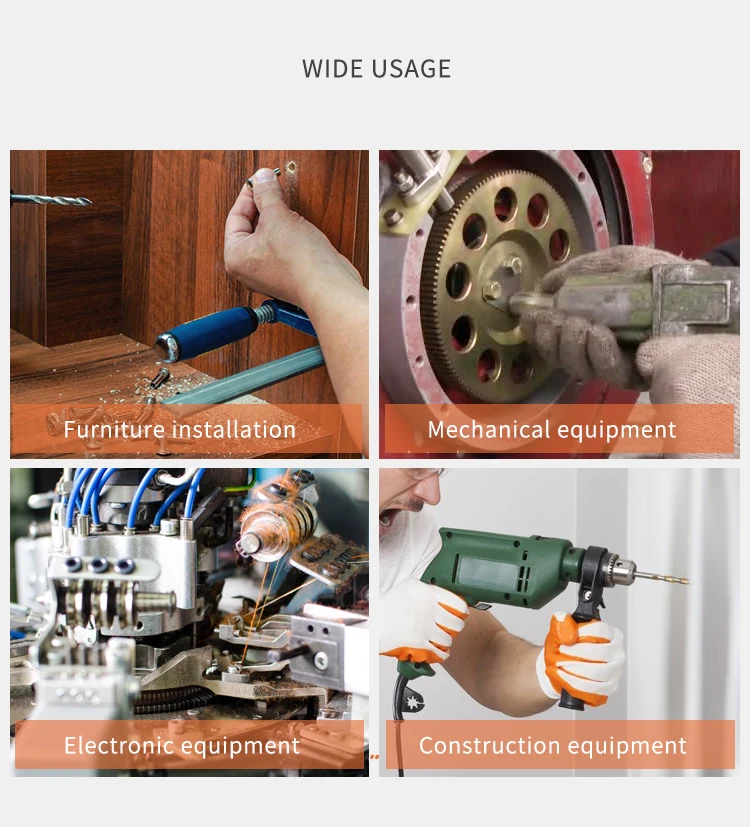 WIDE USAGE

Furniture installation

Mechanical equipment

Electronic equipment

Construction equipment