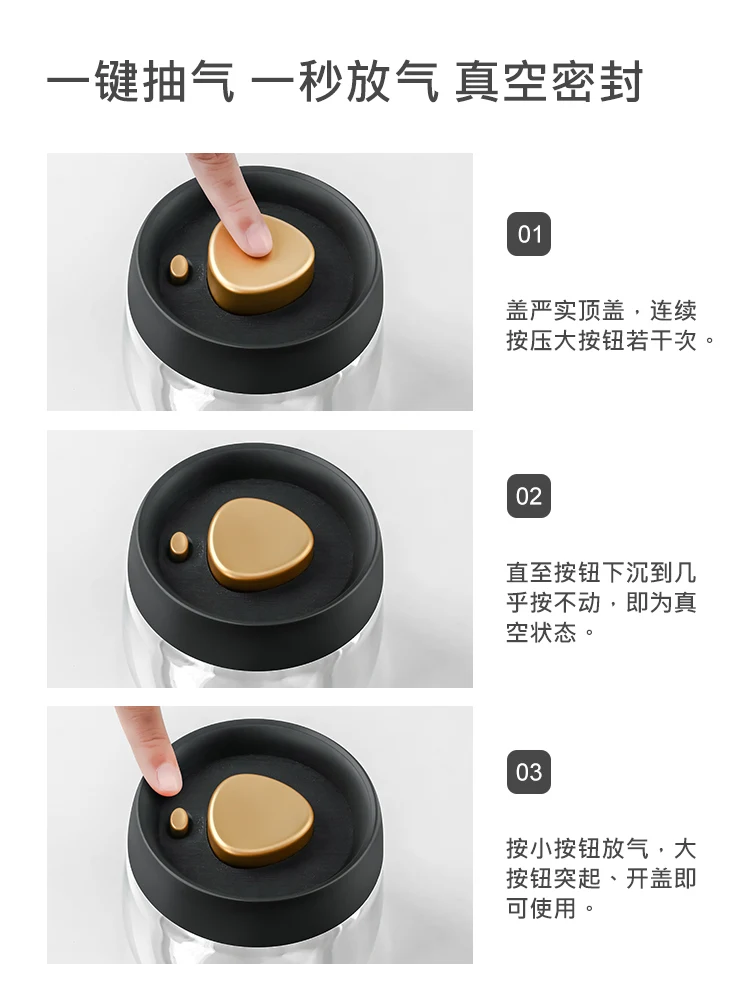 一键抽气 一秒放气 真空密封

01

盖严实顶盖，连续按压大按钮若干次。

02

直至按钮下沉到几乎按不动，即为真空状态。

03

按小按钮放气，大按钮突起、开盖即可使用。