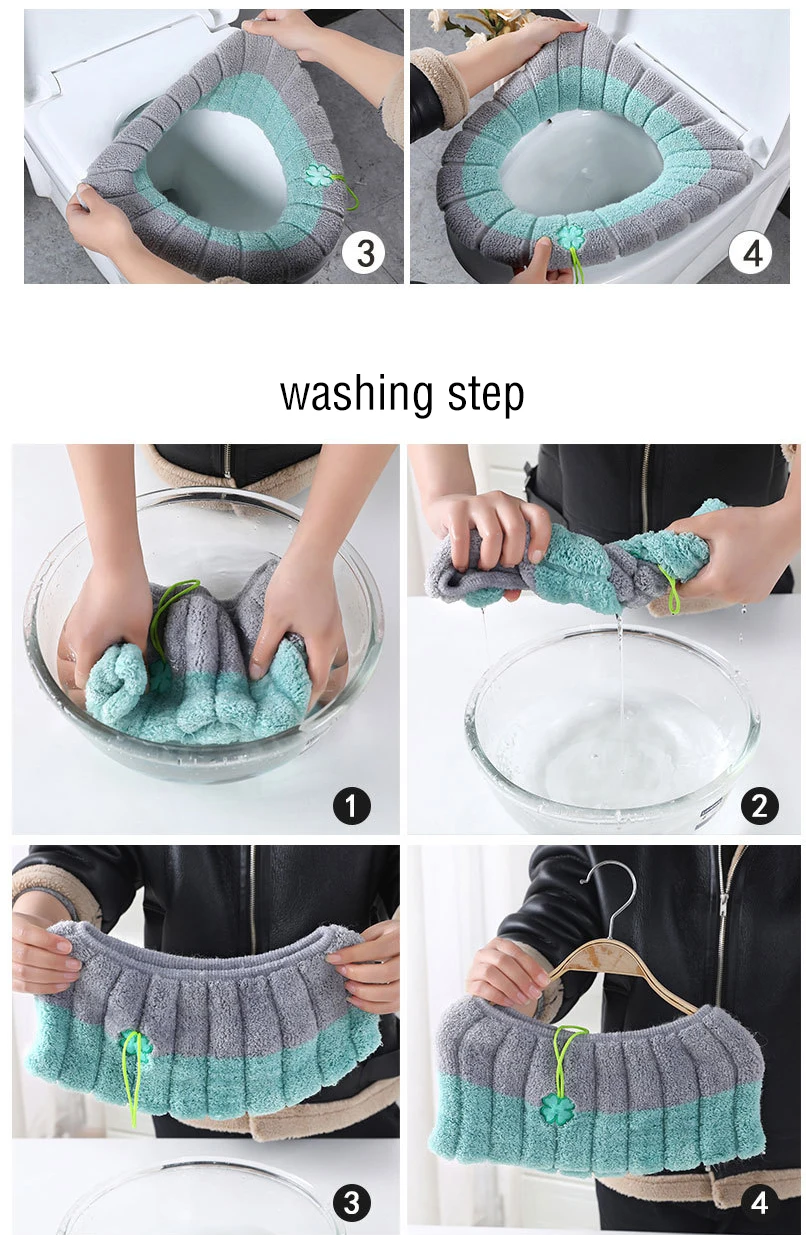 3

4

washing step

1

2

3

4