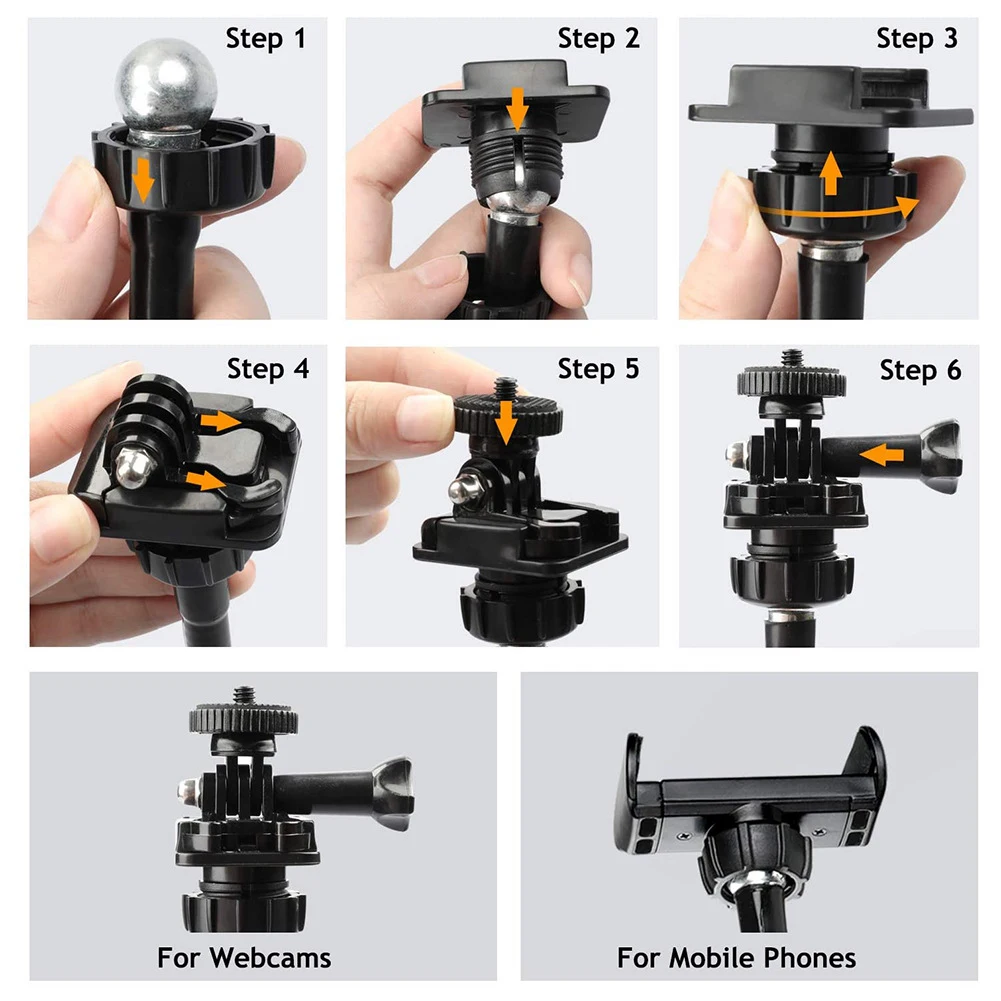 Step 1

Step 2

Step 3

Step 4

Step 5

Step 6

For Webcams

For Mobile Phones