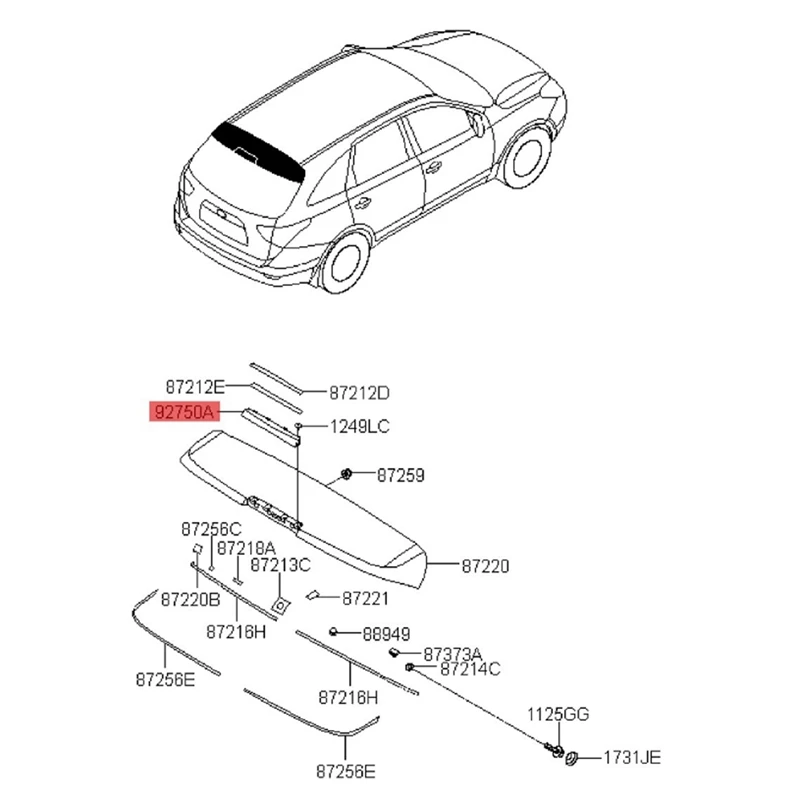 87212E
87212D
92750A
1249LC
87259
87256C
87218A
87213C
87220
87220B
87221
87216H
88949
87373A
87214C
87256E
87216H
1125GG
1731JE
87256E