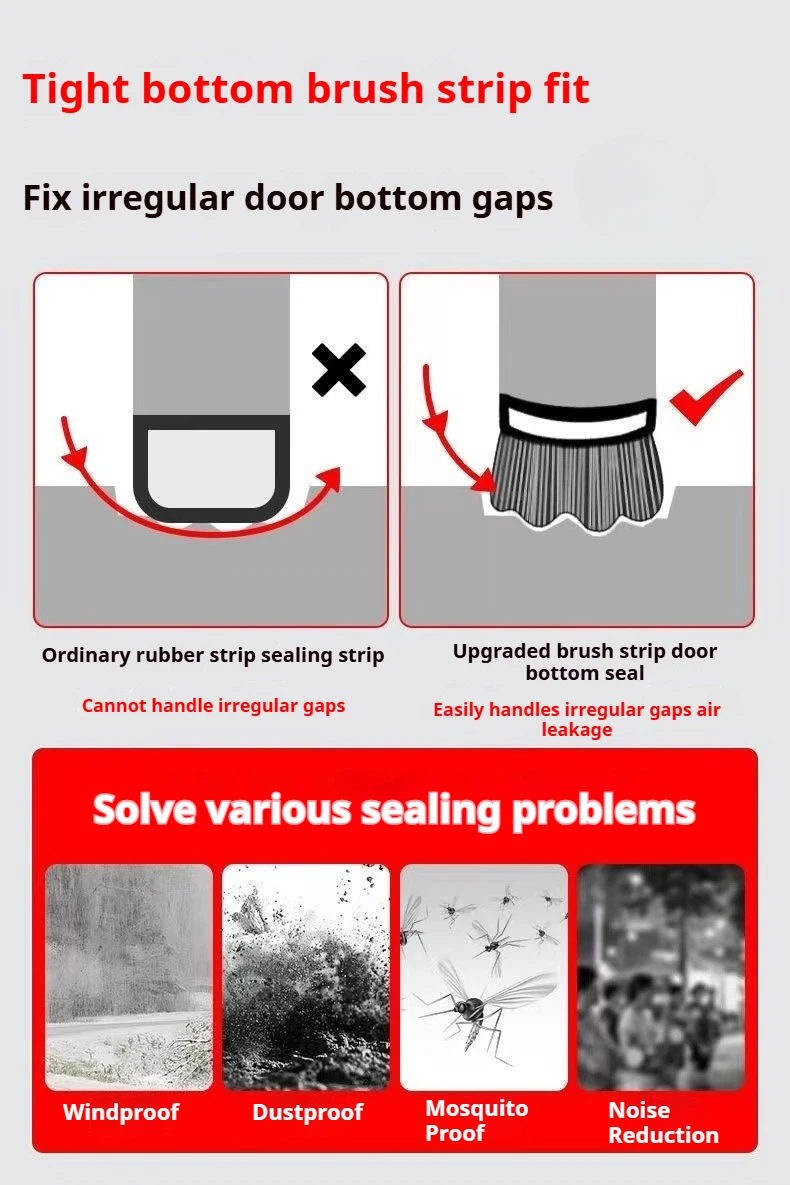 Tight bottom brush strip fit

Fix irregular door bottom gaps

Ordinary rubber strip sealing strip

Cannot handle irregular gaps

Upgraded brush strip door bottom seal

Easily handles irregular gaps air leakage

Solve various sealing problems

Windproof

Dustproof

Mosquito Proof

Noise Reduction