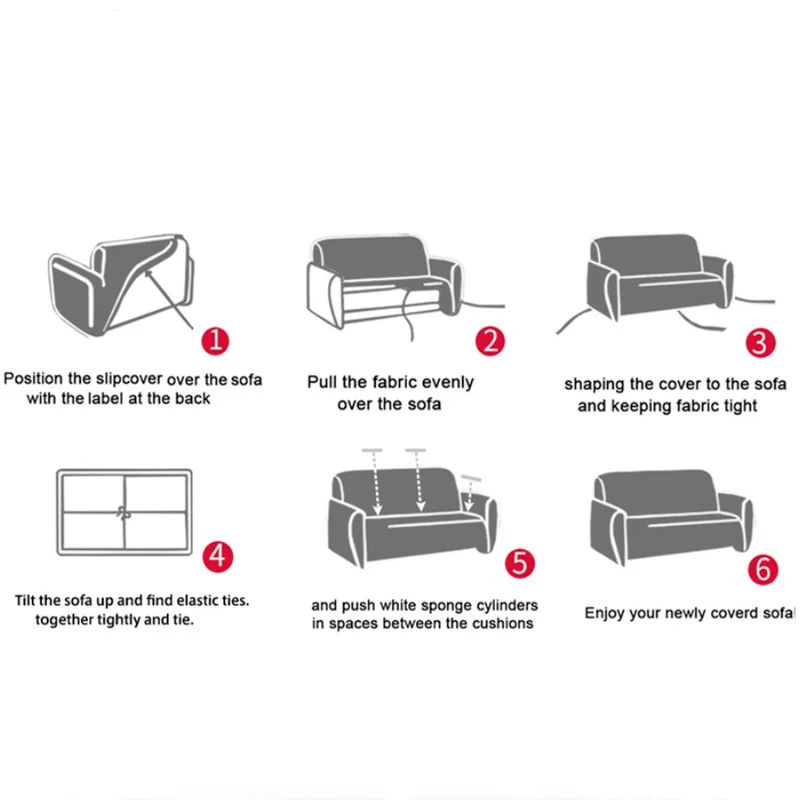 1

Position the slipcover over the sofa with the label at the back

2

Pull the fabric evenly over the sofa

3

shaping the cover to the sofa and keeping fabric tight

4

Tilt the sofa up and find elastic ties. together tightly and tie.

5

and push white sponge cylinders in spaces between the cushions

6

Enjoy your newly coverd sofa