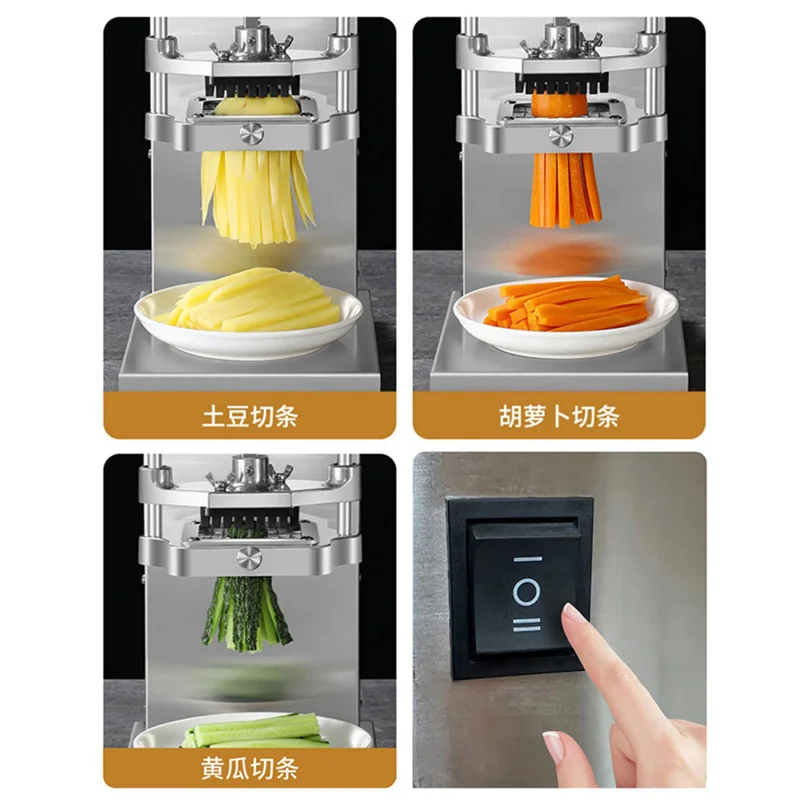 土豆切条

胡萝卜切条

黄瓜切条

I
O
II