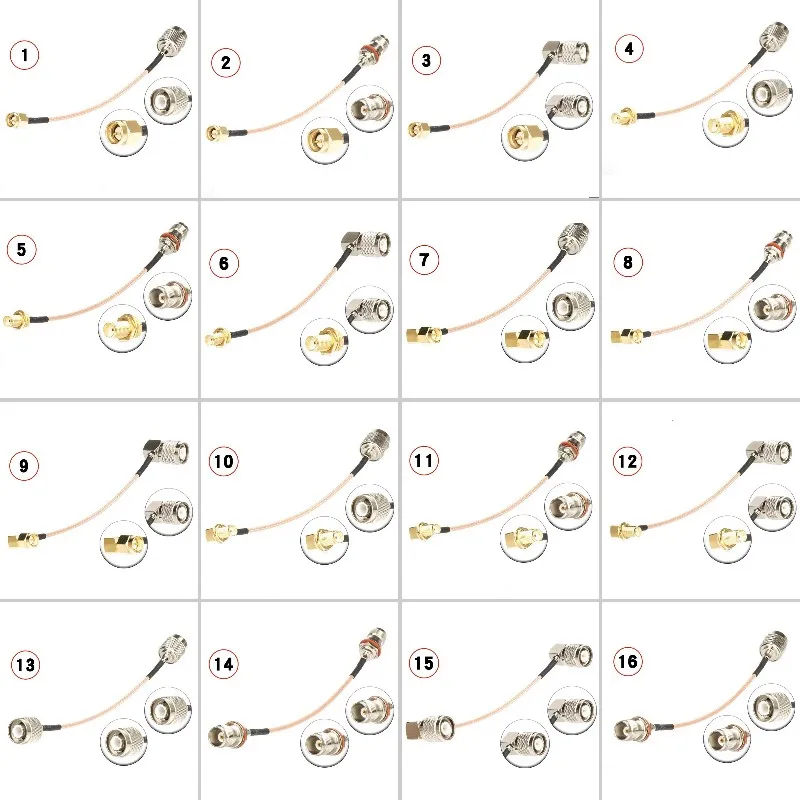 1

2

3

4

5

6

7

8

9

10

11

12

13

14

15

16