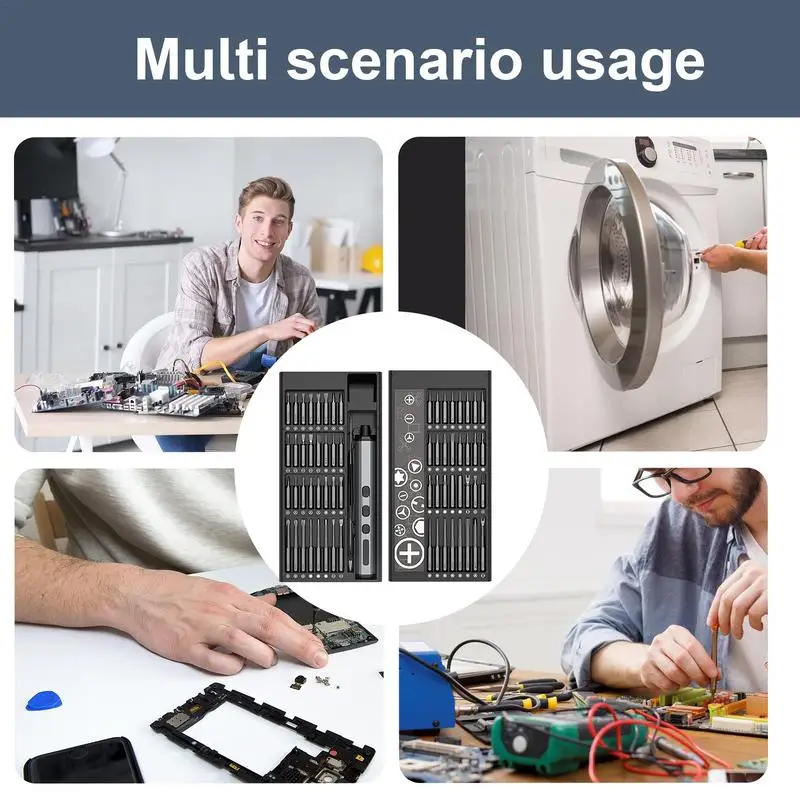 Multi scenario usage