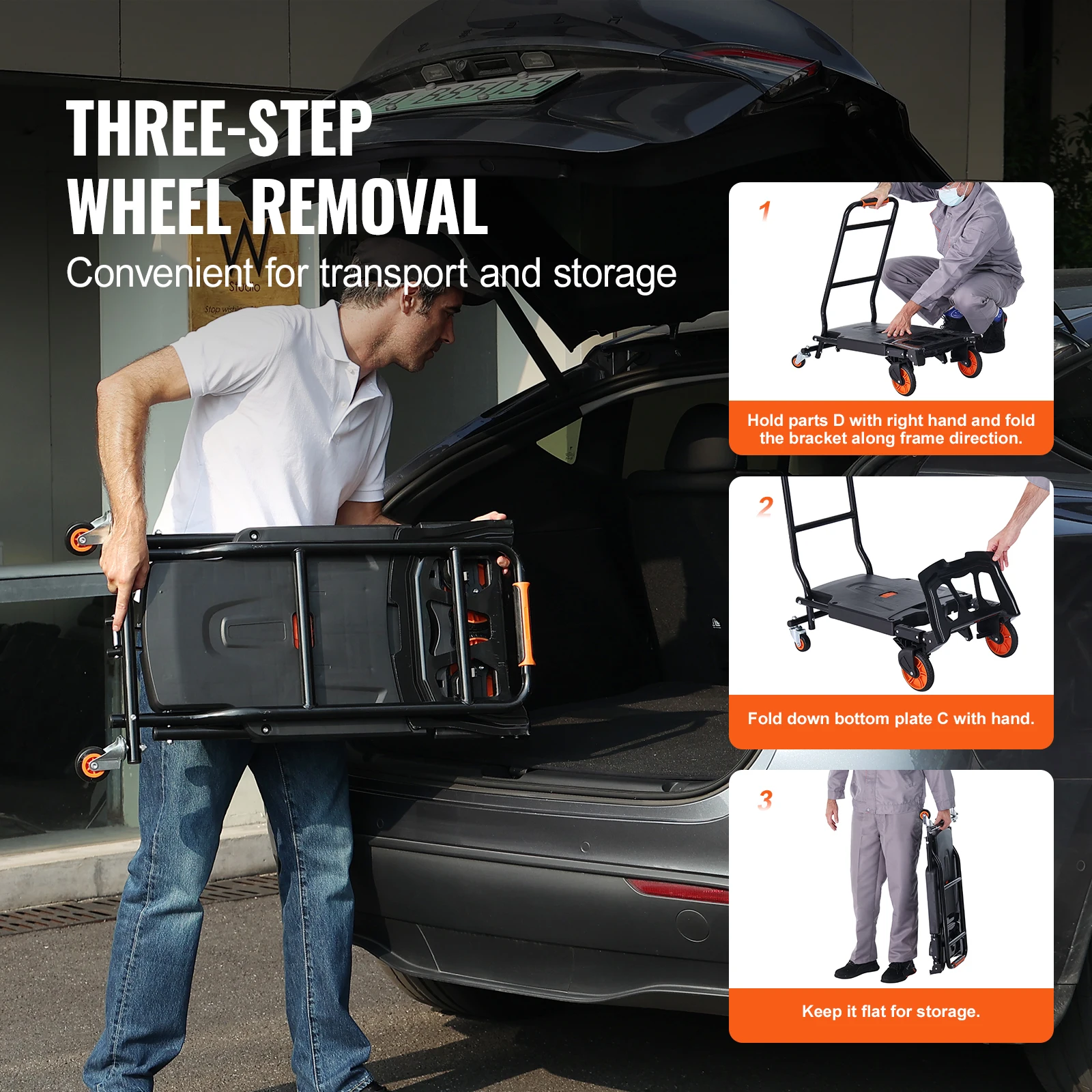 THREE-STEP WHEEL REMOVAL

Convenient for transport and storage

1

Hold parts D with right hand and fold the bracket along frame direction.

2

Fold down bottom plate C with hand.

3

Keep it flat for storage.