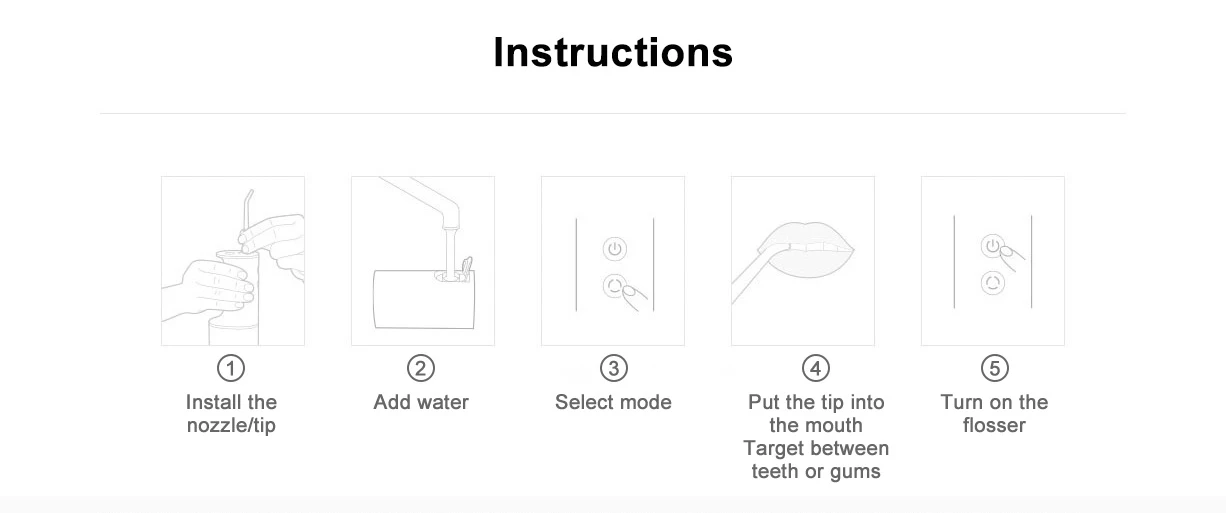 Instructions

①
Install the nozzle/tip

②
Add water

③
Select mode

④
Put the tip into the mouth
Target between teeth or gums

⑤
Turn on the flosser