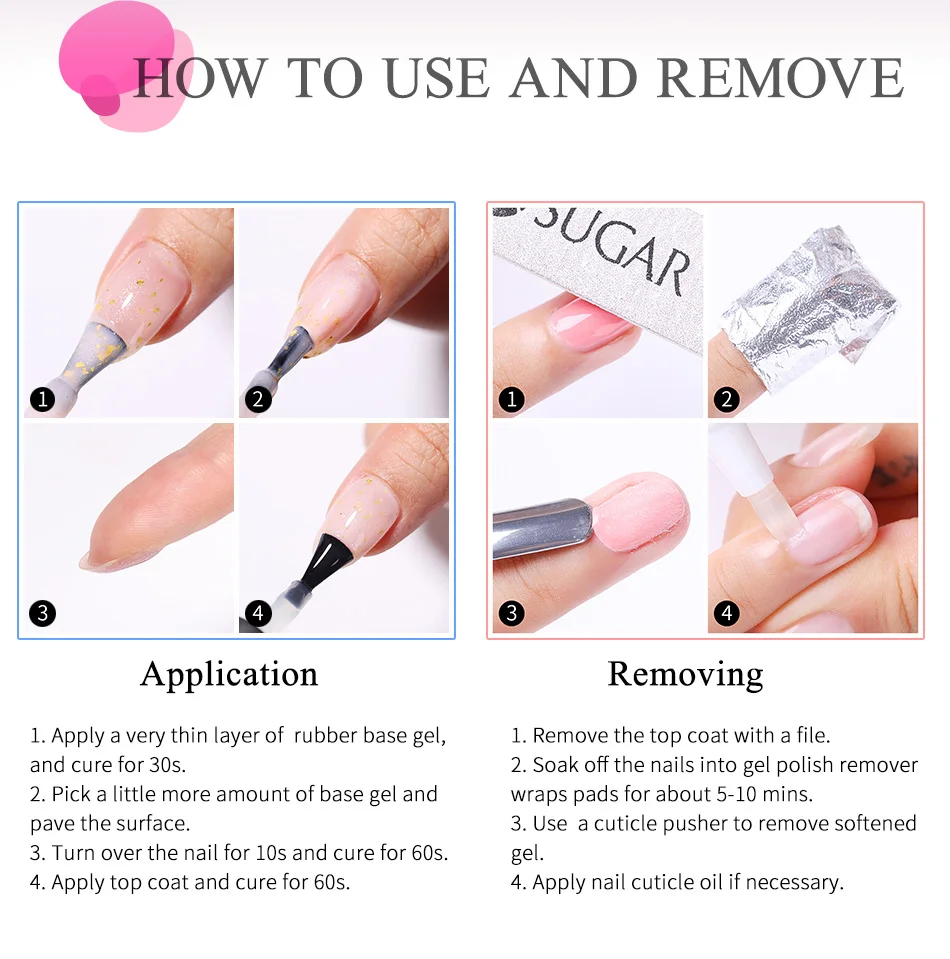 HOW TO USE AND REMOVE

1
2
3
4

SUGAR
1
2
3
4

Application

1. Apply a very thin layer of rubber base gel, and cure for 30s.
2. Pick a little more amount of base gel and pave the surface.
3. Turn over the nail for 10s and cure for 60s.
4. Apply top coat and cure for 60s.

Removing

1. Remove the top coat with a file.
2. Soak off the nails into gel polish remover wraps pads for about 5-10 mins.
3. Use a cuticle pusher to remove softened gel.
4. Apply nail cuticle oil if necessary.