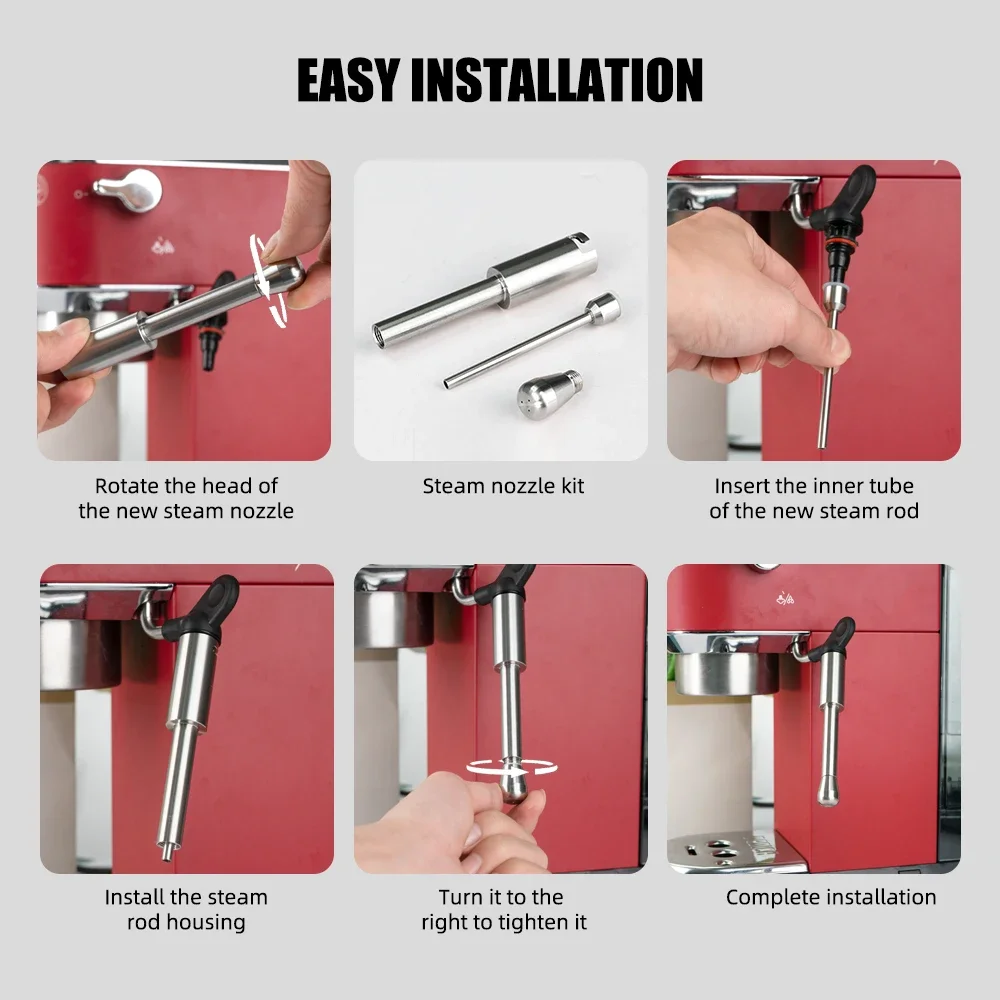 EASY INSTALLATION

Rotate the head of the new steam nozzle

Steam nozzle kit

Insert the inner tube of the new steam rod

Install the steam rod housing

Turn it to the right to tighten it

Complete installation