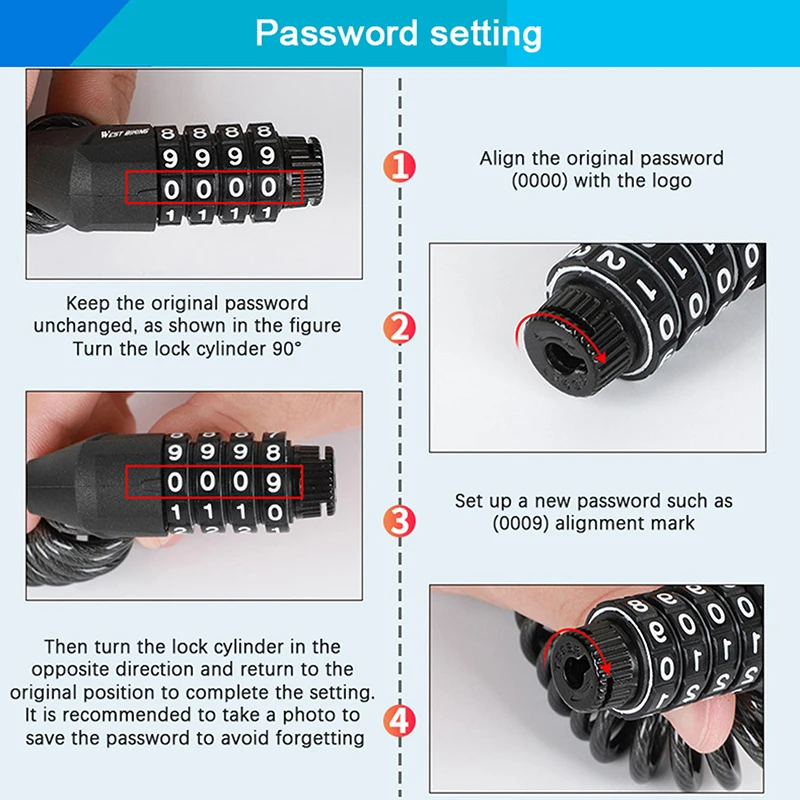 Password setting

WEST BIKING

8 8 8 8
9 9 9 9
0 0 0 0
1 1 1 1

1

Align the original password (0000) with the logo

Keep the original password unchanged, as shown in the figure Turn the lock cylinder 90°

2

9 9 9 8
0 0 0 9
1 1 1 0

3

Set up a new password such as (0009) alignment mark

Then turn the lock cylinder in the opposite direction and return to the original position to complete the setting. It is recommended to take a photo to save the password to avoid forgetting

4