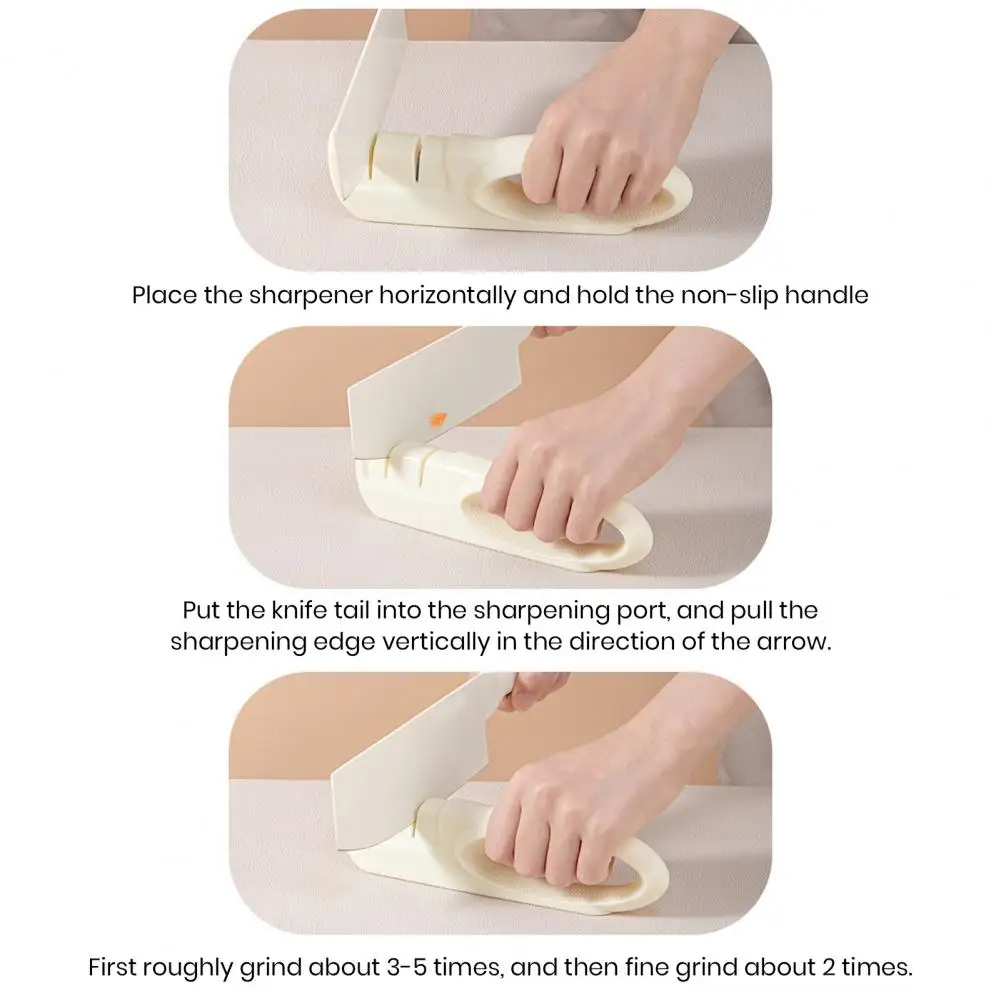 Place the sharpener horizontally and hold the non-slip handle

Put the knife tail into the sharpening port, and pull the sharpening edge vertically in the direction of the arrow.

First roughly grind about 3-5 times, and then fine grind about 2 times.