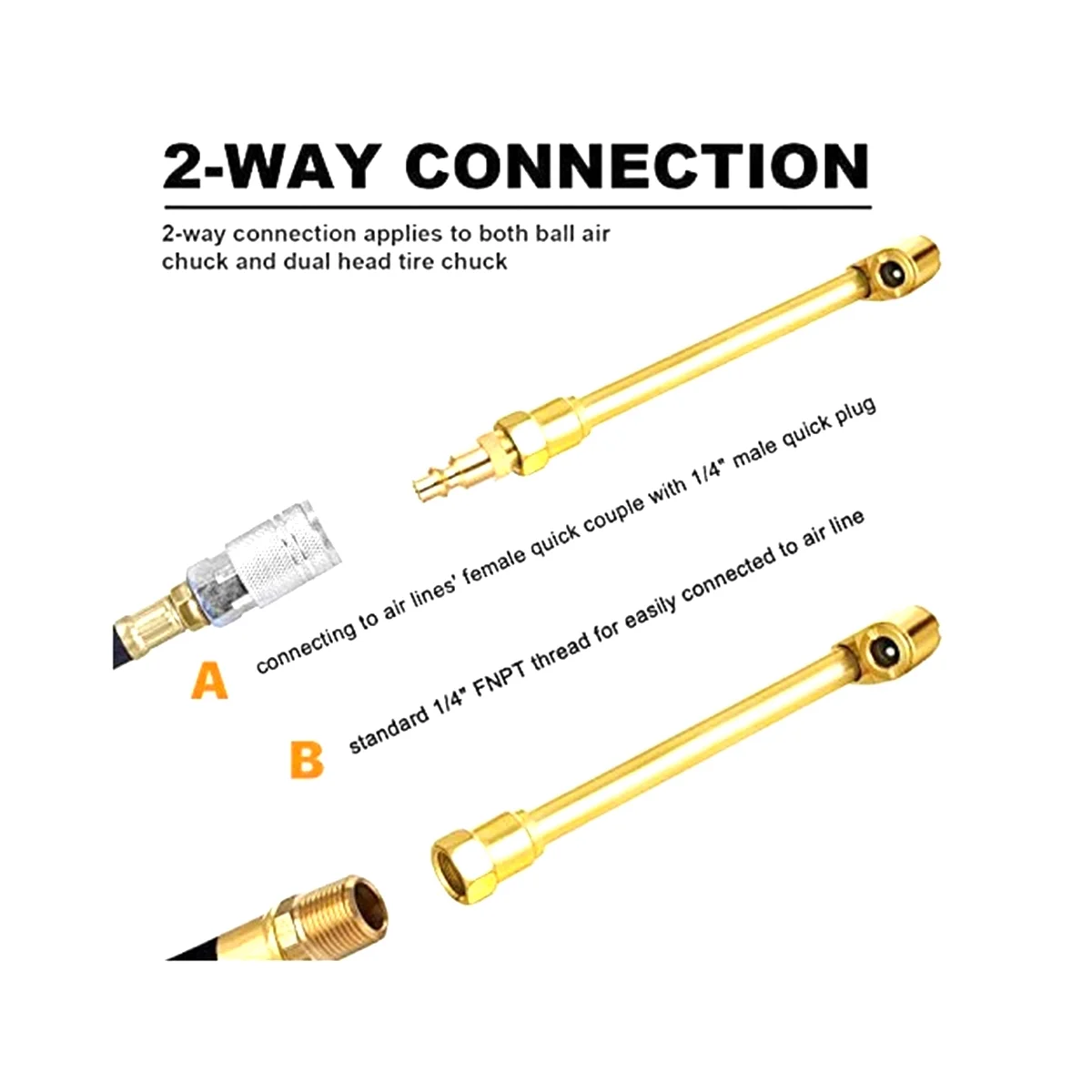 2-WAY CONNECTION

2-way connection applies to both ball air chuck and dual head tire chuck

A connecting to air lines' female quick couple with 1/4" male quick plug

B standard 1/4" FNPT thread for easily connected to air line