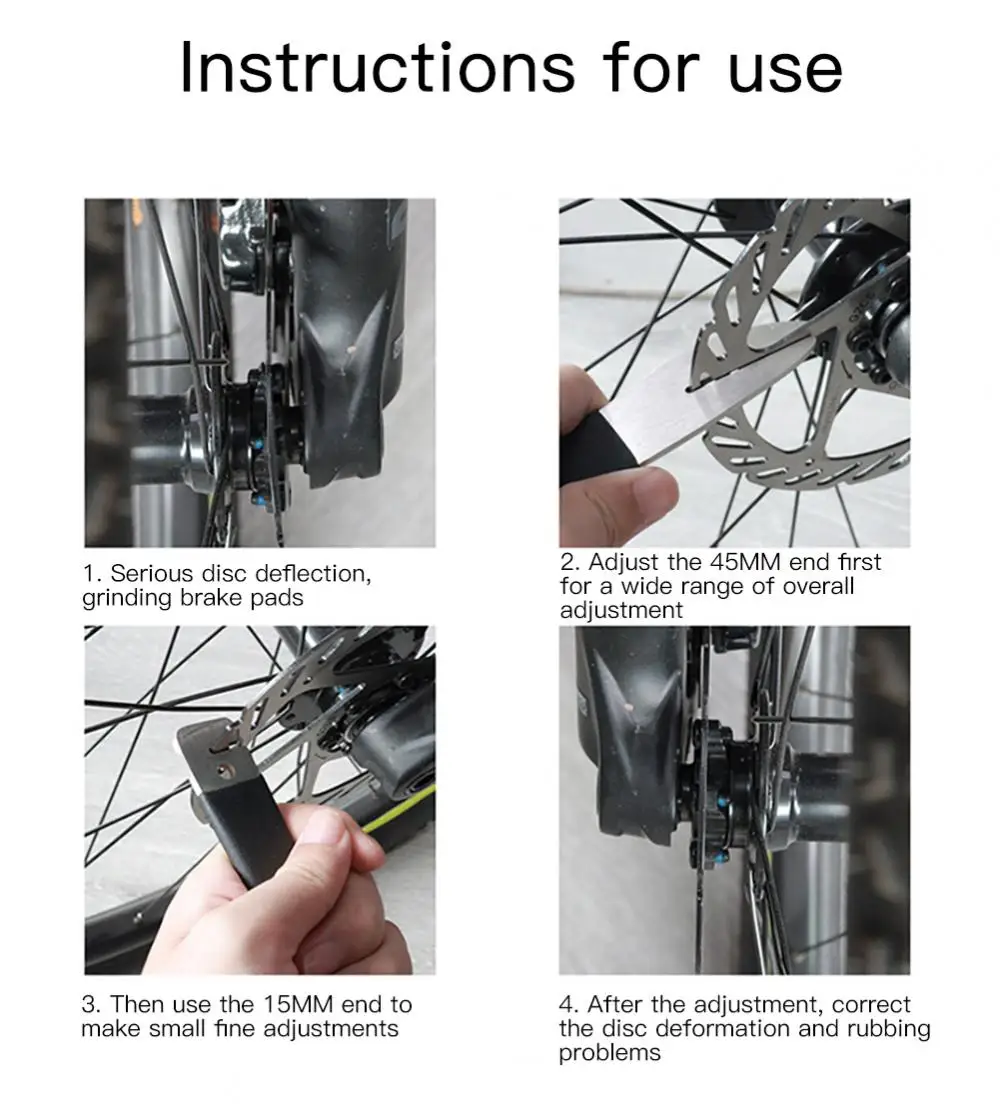 Instructions for use

1. Serious disc deflection, grinding brake pads

2. Adjust the 45MM end first for a wide range of overall adjustment

3. Then use the 15MM end to make small fine adjustments

4. After the adjustment, correct the disc deformation and rubbing problems