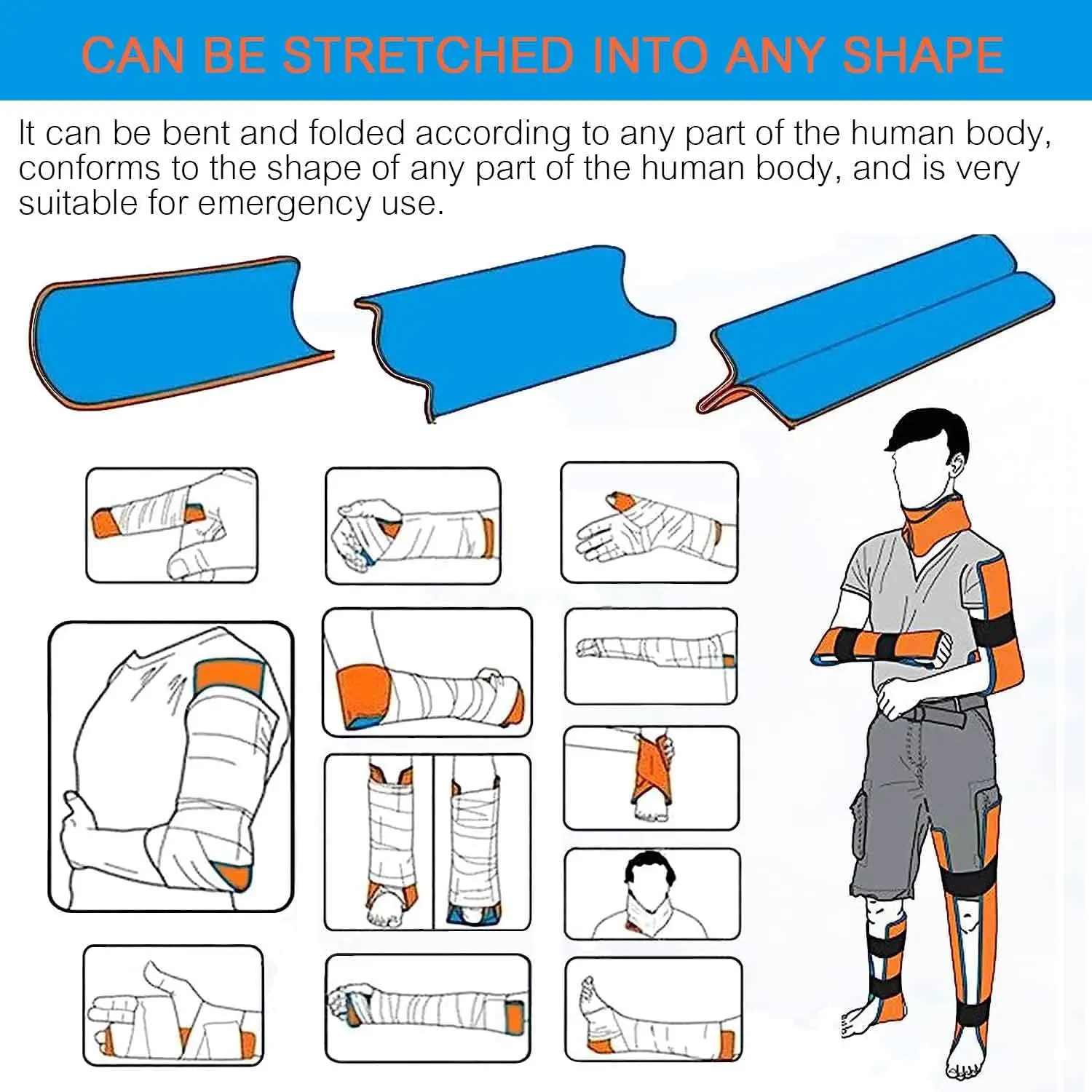 CAN BE STRETCHED INTO ANY SHAPE

It can be bent and folded according to any part of the human body, conforms to the shape of any part of the human body, and is very suitable for emergency use.