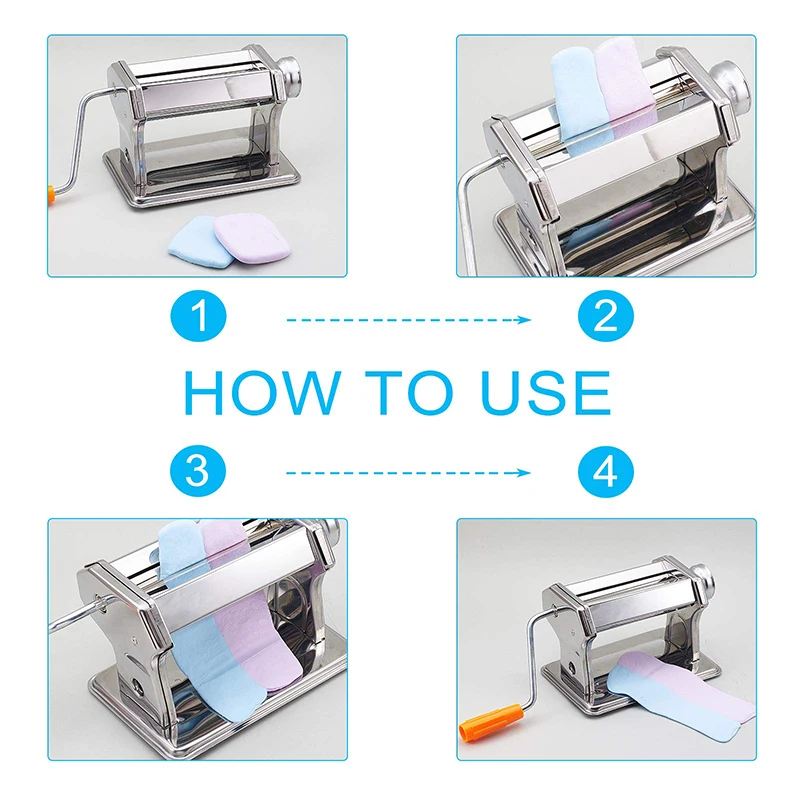 1

2

HOW TO USE

3

4