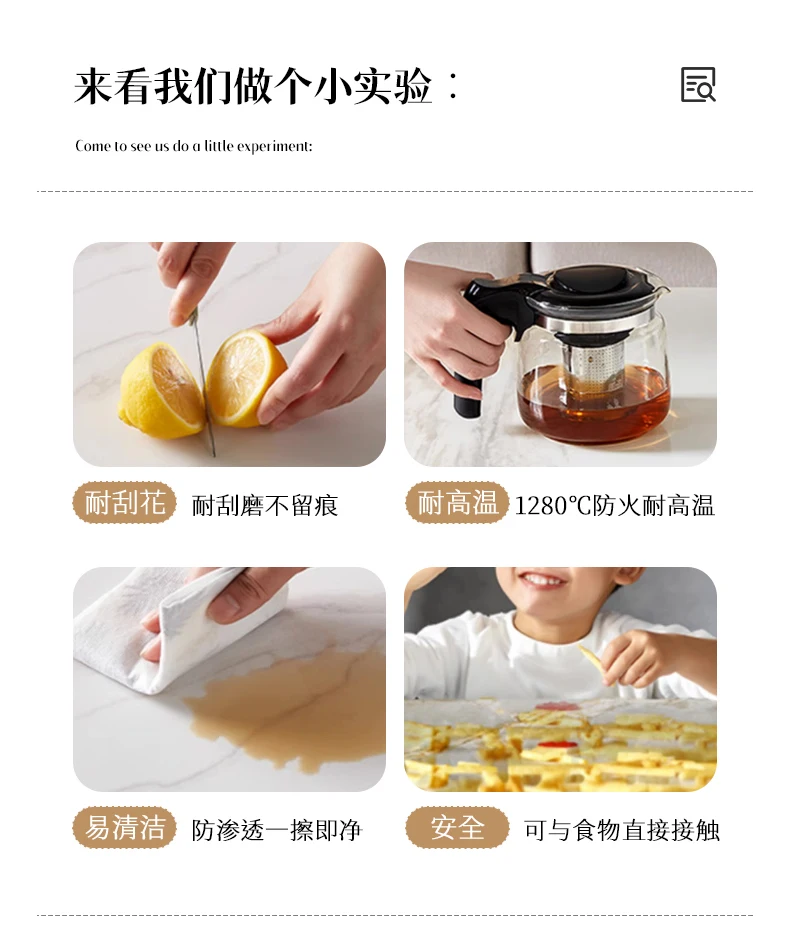 来看我们做个小实验：

Come to see us do a little experiment:

耐刮花 耐刮磨不留痕

耐高温 1280℃防火耐高温

易清洁 防渗透一擦即净

安全 可与食物直接接触