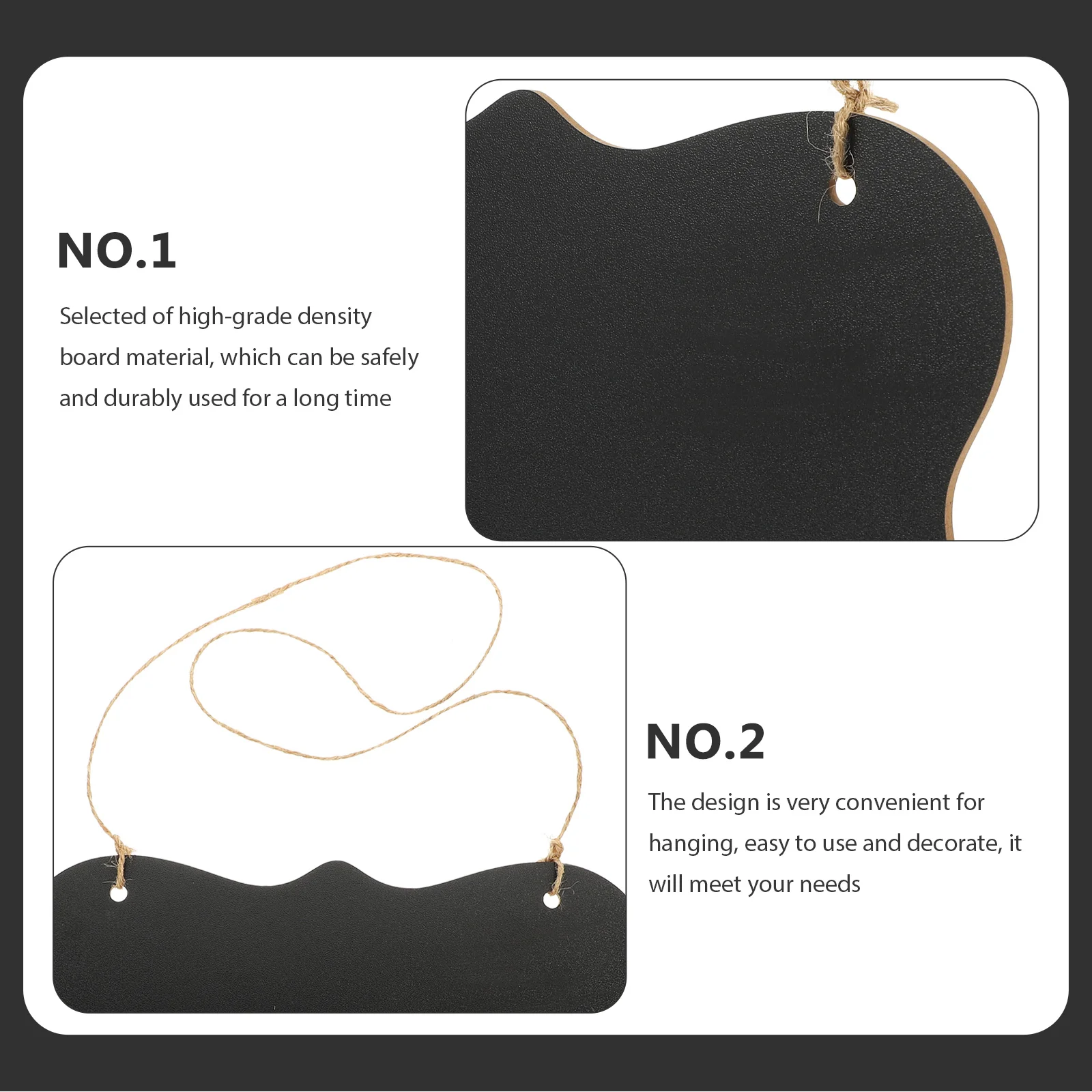 NO.1

Selected of high-grade density board material, which can be safely and durably used for a long time

NO.2

The design is very convenient for hanging, easy to use and decorate, it will meet your needs