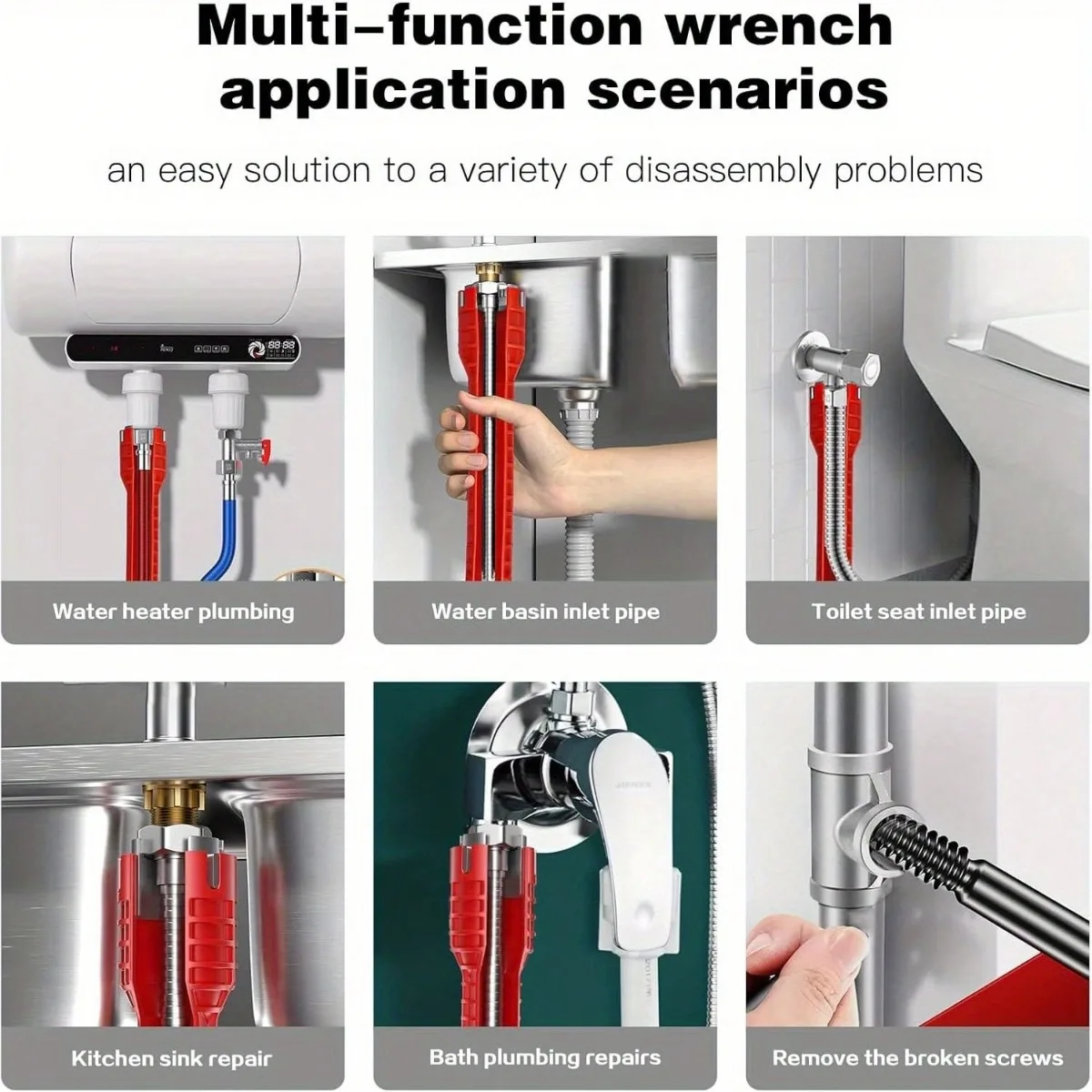 Multi–function wrench application scenarios

an easy solution to a variety of disassembly problems

Water heater plumbing

Water basin inlet pipe

Toilet seat inlet pipe

Kitchen sink repair

Bath plumbing repairs

Remove the broken screws