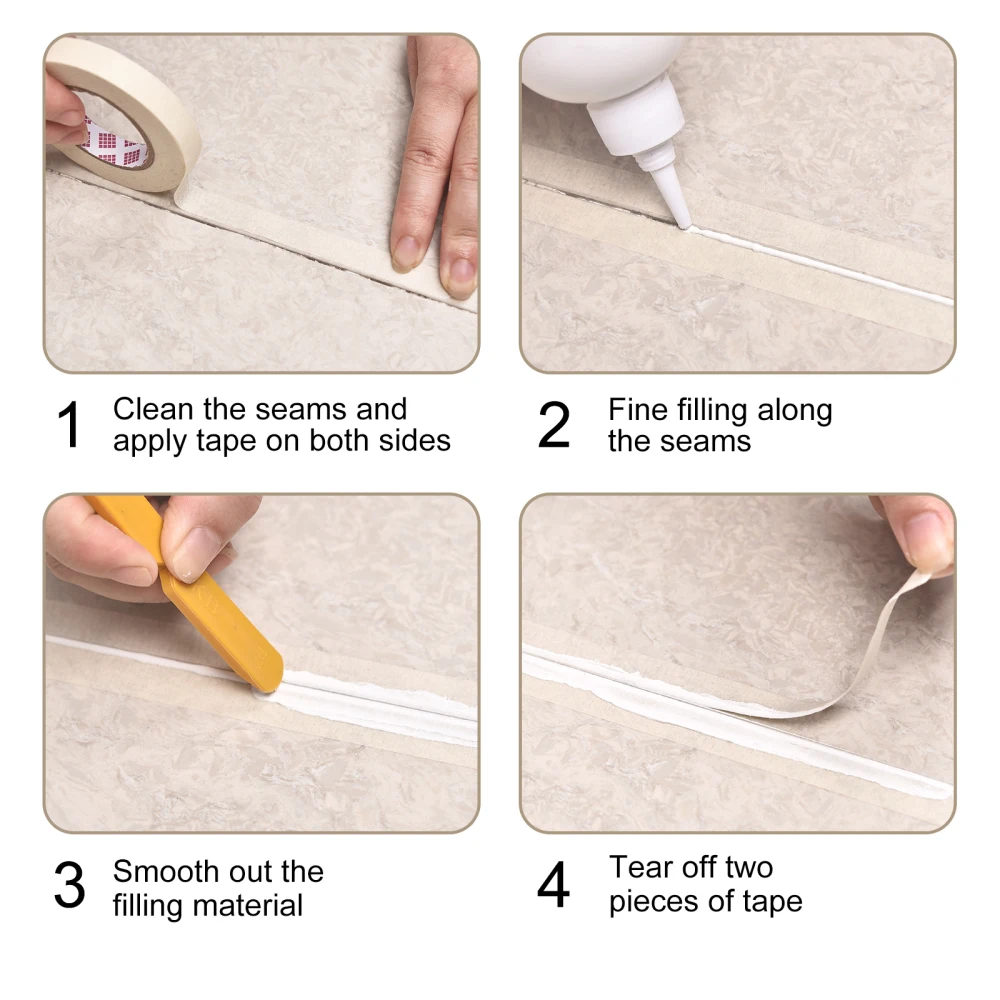 1 Clean the seams and apply tape on both sides

2 Fine filling along the seams

3 Smooth out the filling material

4 Tear off two pieces of tape