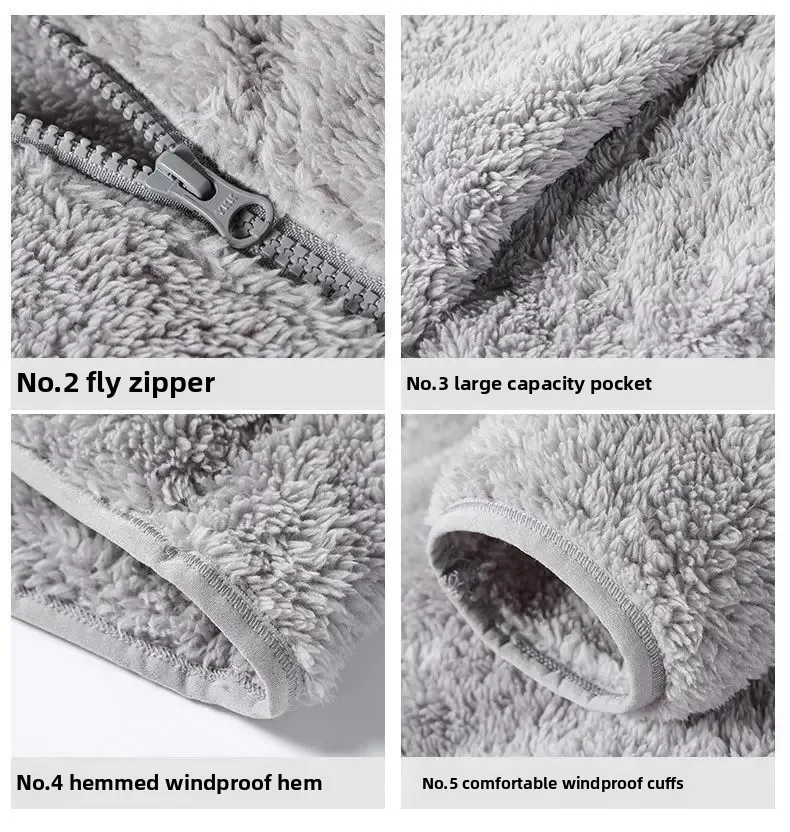 No.2 fly zipper

No.3 large capacity pocket

No.4 hemmed windproof hem

No.5 comfortable windproof cuffs