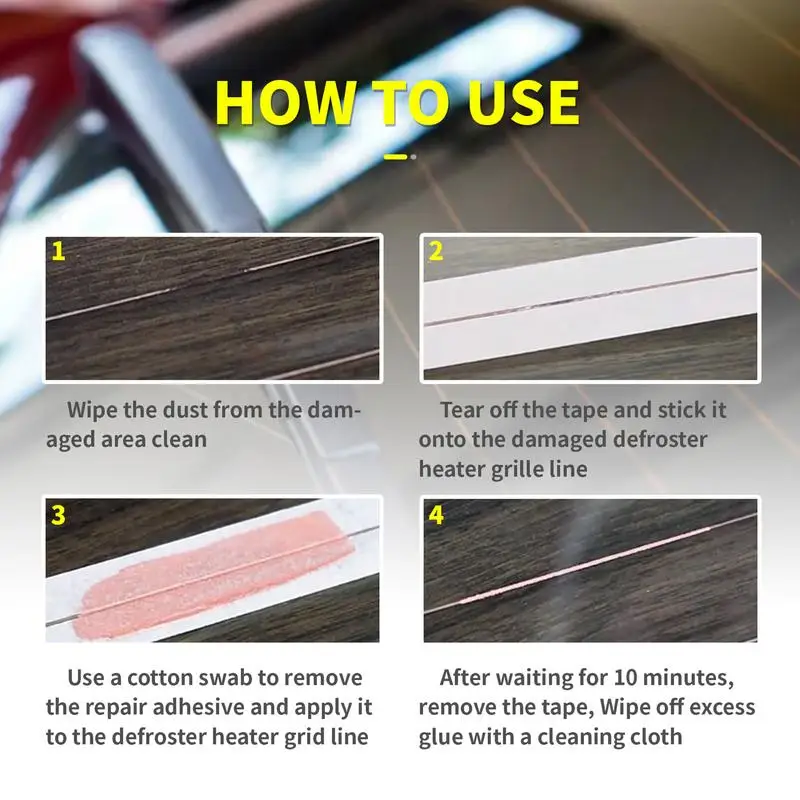 HOW TO USE

1

Wipe the dust from the damaged area clean

2

Tear off the tape and stick it onto the damaged defroster heater grille line

3

Use a cotton swab to remove the repair adhesive and apply it to the defroster heater grid line

4

After waiting for 10 minutes, remove the tape, Wipe off excess glue with a cleaning cloth