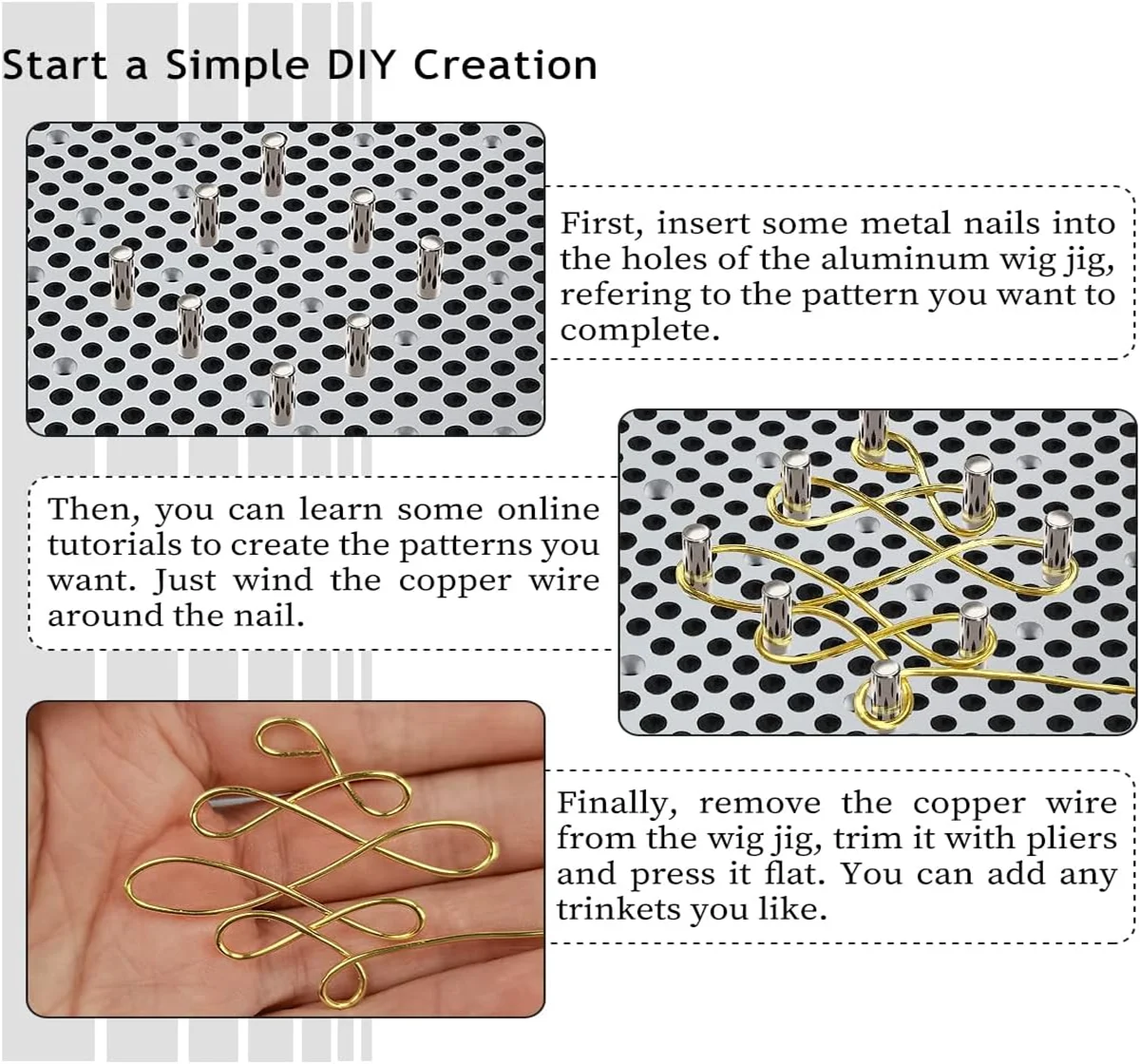 Start a Simple DIY Creation

First, insert some metal nails into the holes of the aluminum wig jig, refering to the pattern you want to complete.

Then, you can learn some online tutorials to create the patterns you want. Just wind the copper wire around the nail.

Finally, remove the copper wire from the wig jig, trim it with pliers and press it flat. You can add any trinkets you like.