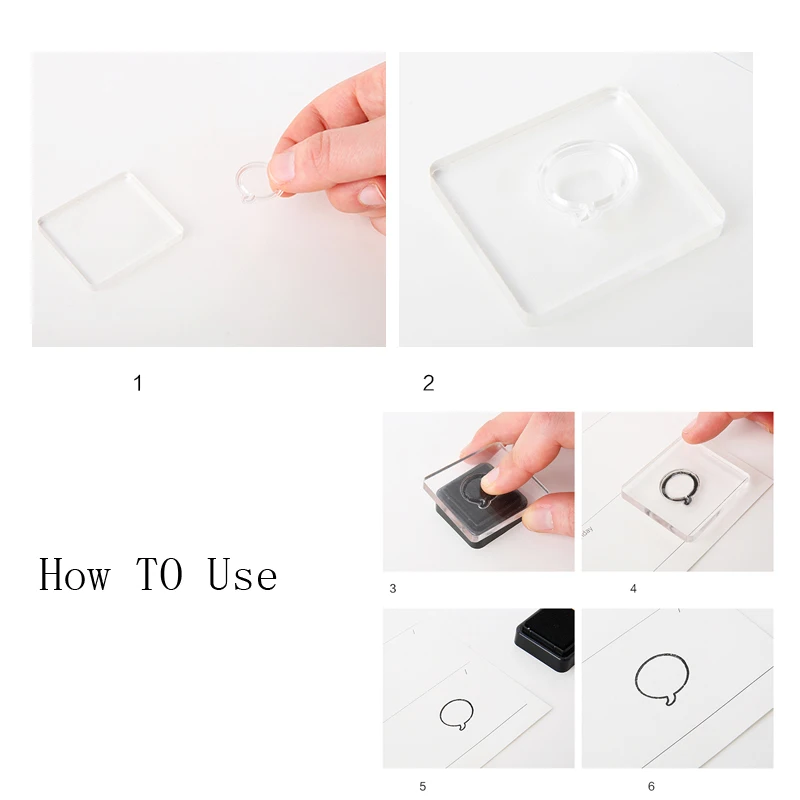 1

2

How TO Use

3

4

5

6