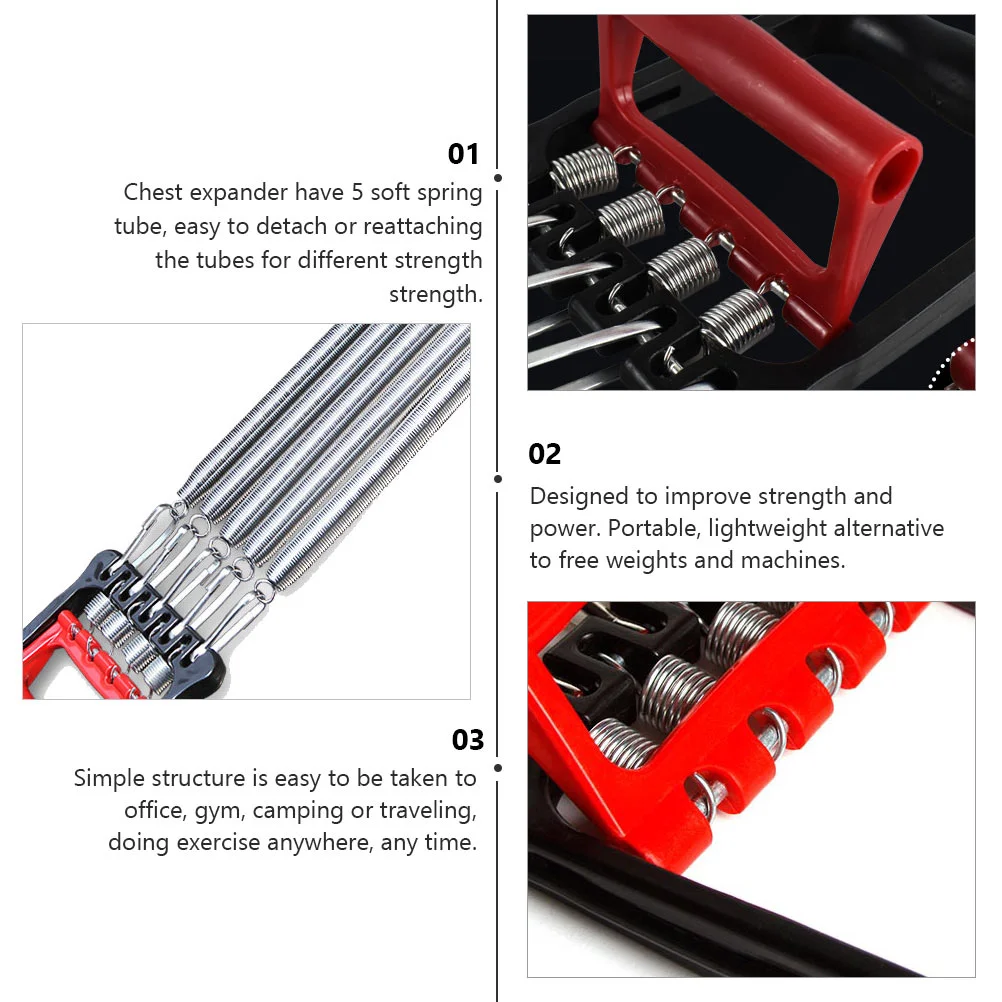 01

Chest expander have 5 soft spring tube, easy to detach or reattaching the tubes for different strength strength.

02

Designed to improve strength and power. Portable, lightweight alternative to free weights and machines.

03

Simple structure is easy to be taken to office, gym, camping or traveling, doing exercise anywhere, any time.