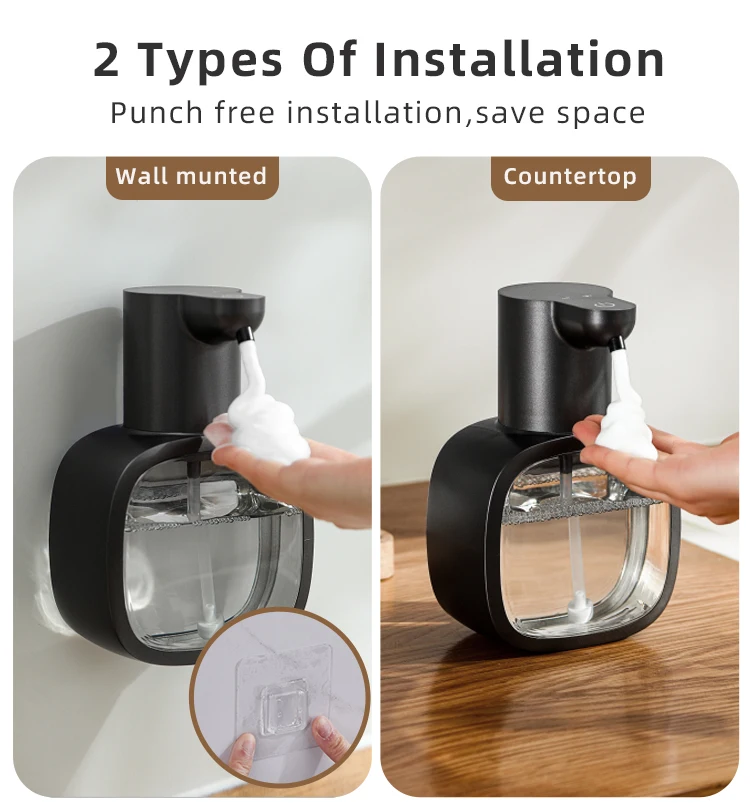 2 Types Of Installation

Punch free installation,save space

Wall munted

Countertop