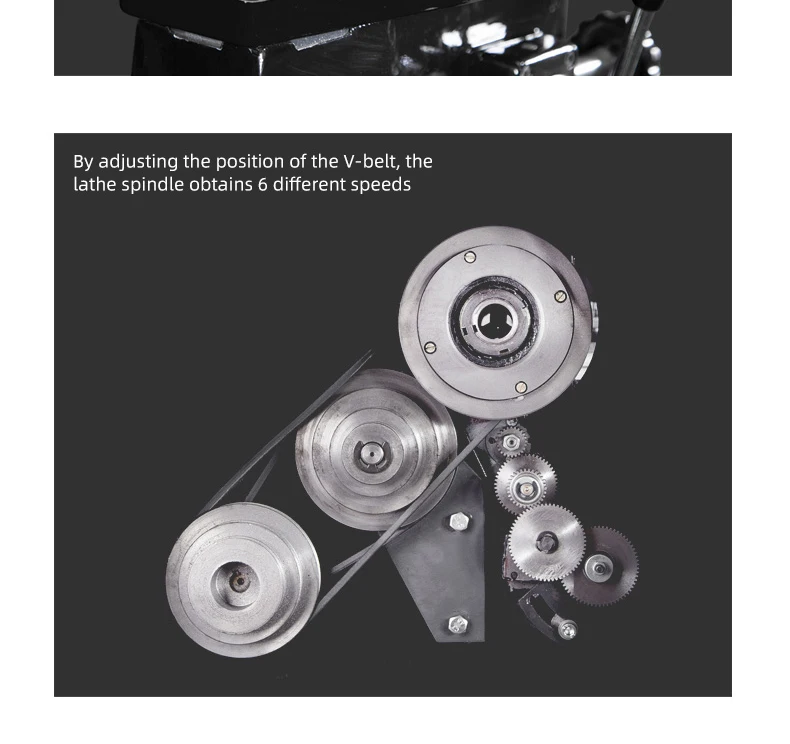 By adjusting the position of the V-belt, the lathe spindle obtains 6 different speeds