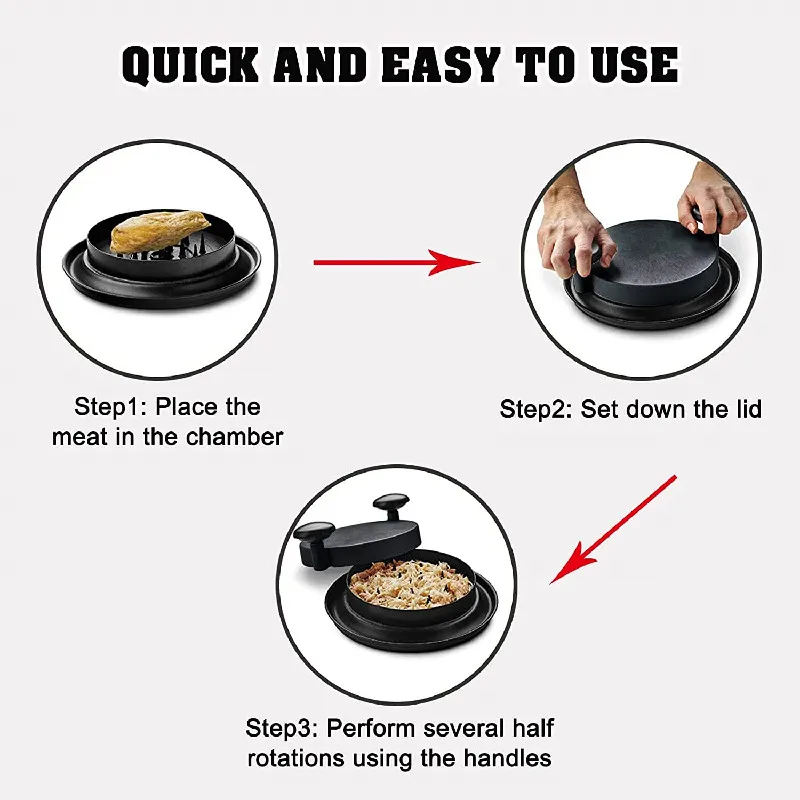 QUICK AND EASY TO USE

Step1: Place the meat in the chamber

Step2: Set down the lid

Step3: Perform several half rotations using the handles