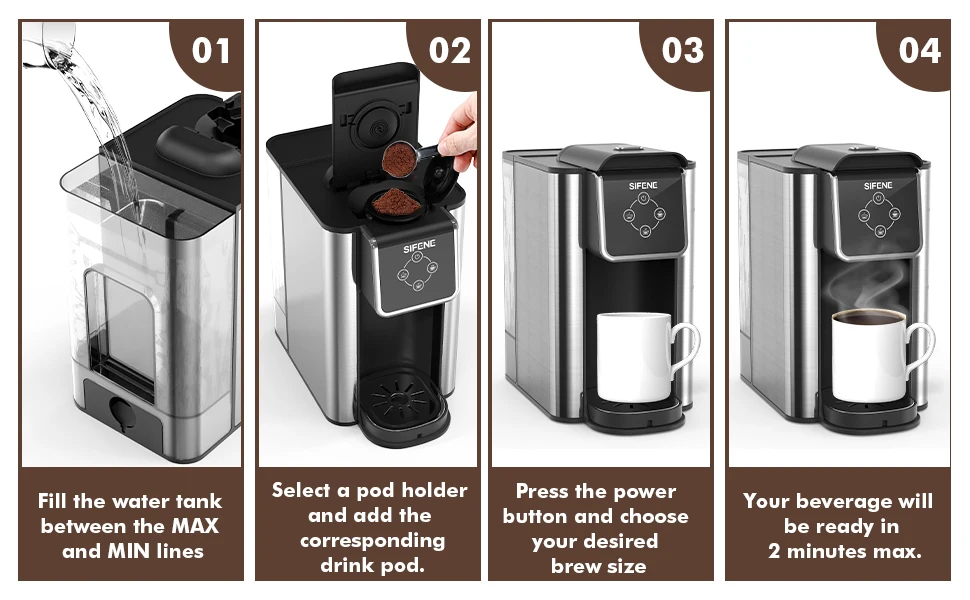 01

Fill the water tank between the MAX and MIN lines

02

SIFENE

Select a pod holder and add the corresponding drink pod.

03

SIFENE

Press the power button and choose your desired brew size

04

SIFENE

Your beverage will be ready in 2 minutes max.