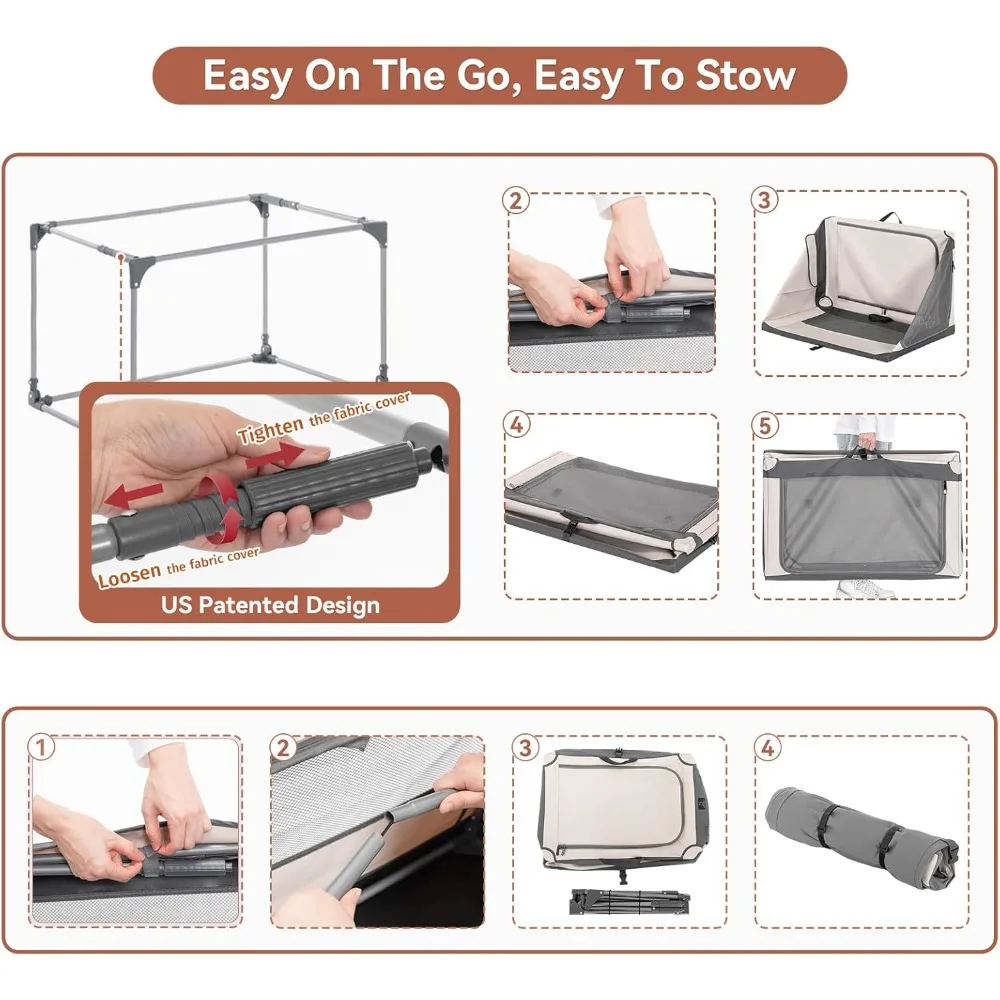 Easy On The Go, Easy To Stow

Tighten the fabric cover

Loosen the fabric cover

US Patented Design

2

3

4

5

1

2

3

4