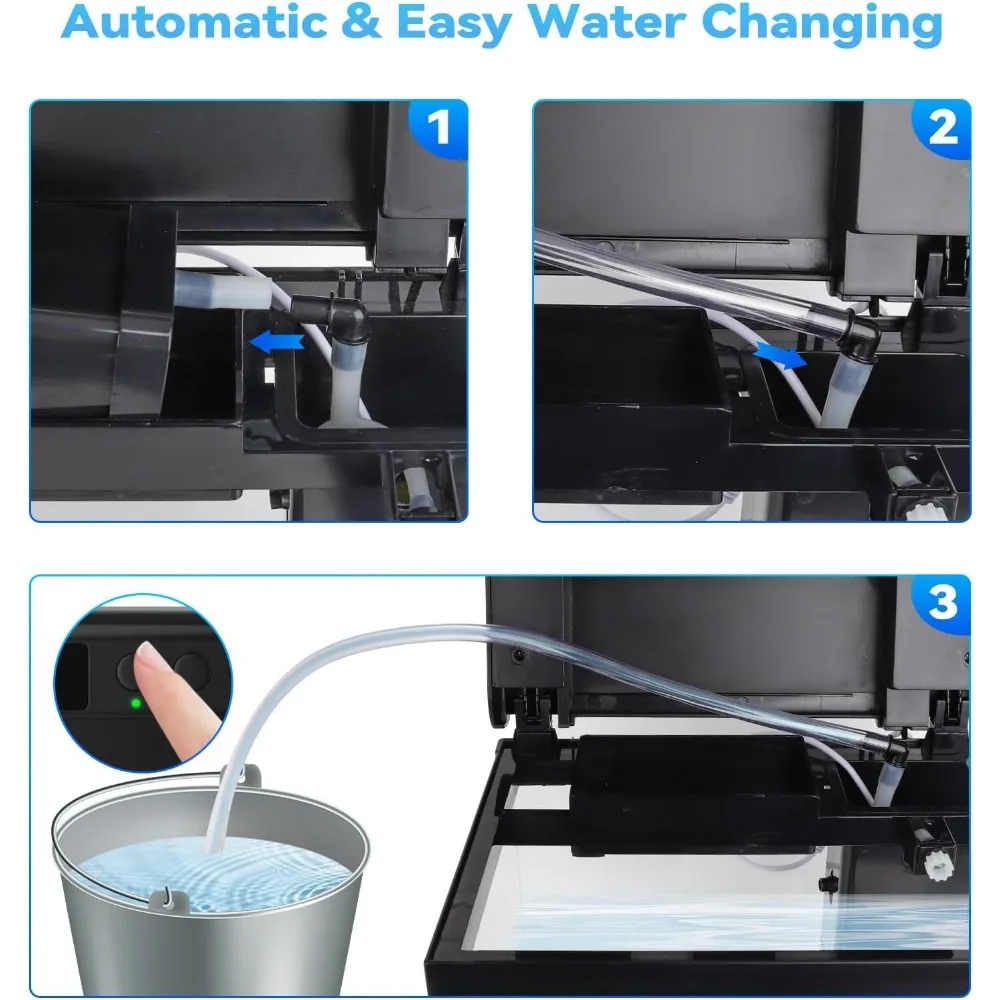 Automatic & Easy Water Changing

1

2

3