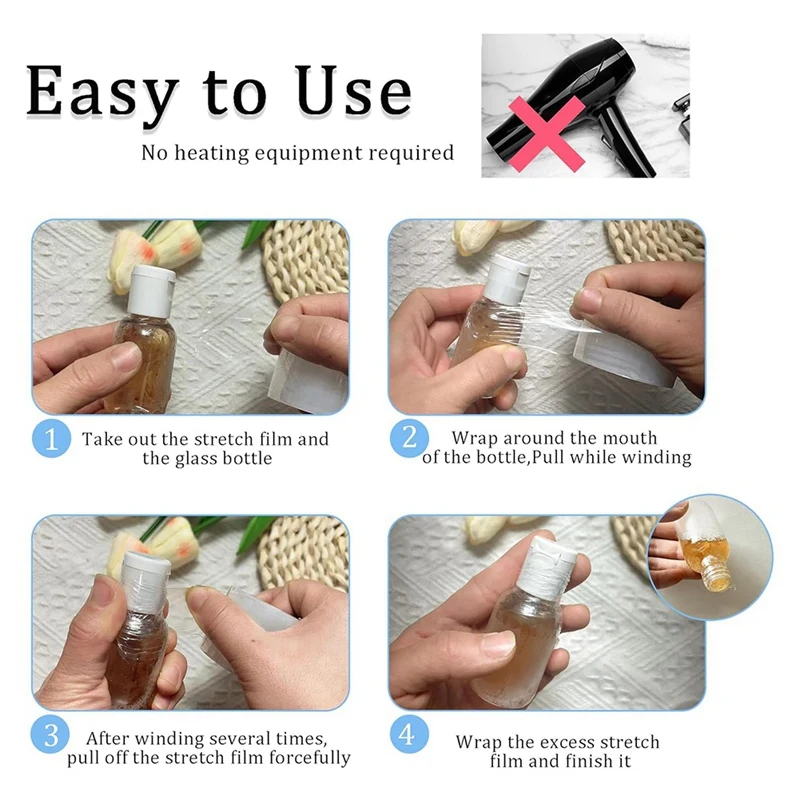 Easy to Use

No heating equipment required

1 Take out the stretch film and the glass bottle

2 Wrap around the mouth of the bottle,Pull while winding

3 After winding several times, pull off the stretch film forcefully

4 Wrap the excess stretch film and finish it