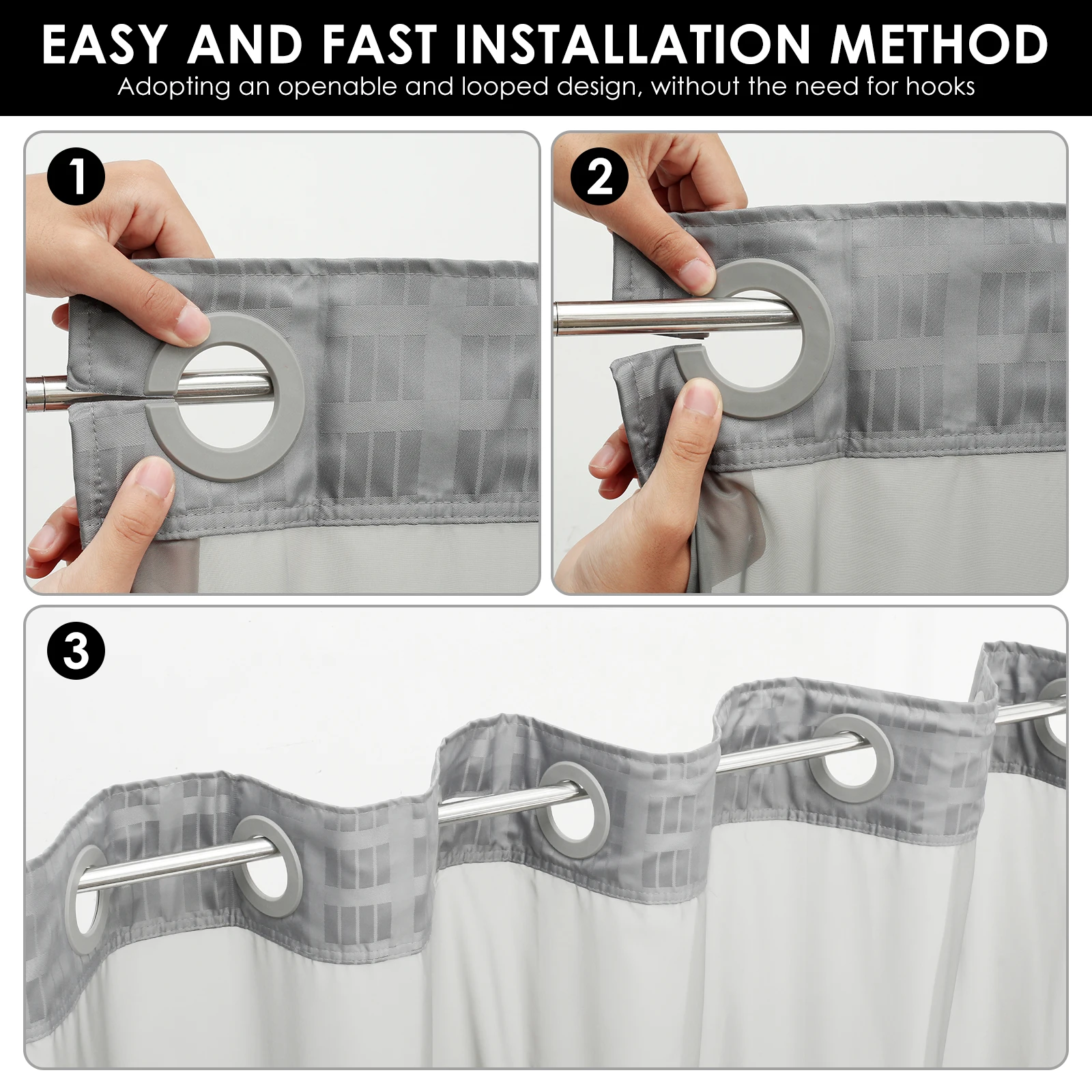 EASY AND FAST INSTALLATION METHOD
Adopting an openable and looped design, without the need for hooks

1

2

3