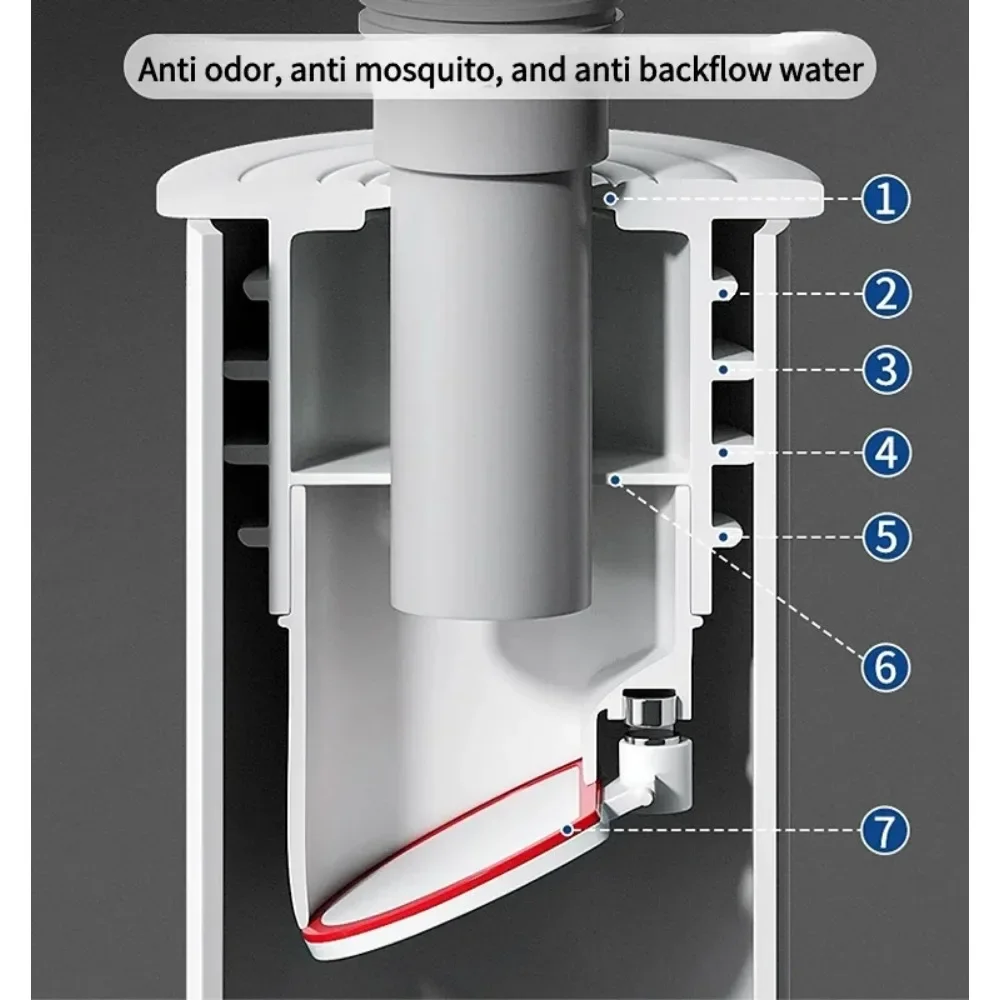 Anti odor, anti mosquito, and anti backflow water

1
2
3
4
5
6
7