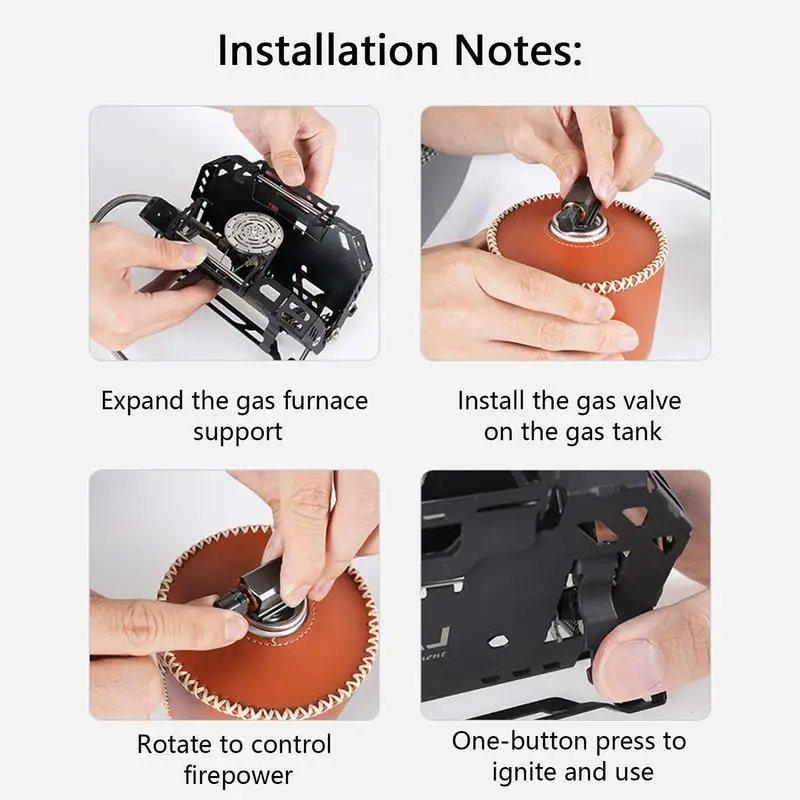 Installation Notes:

Expand the gas furnace support

Install the gas valve on the gas tank

Rotate to control firepower

One-button press to ignite and use