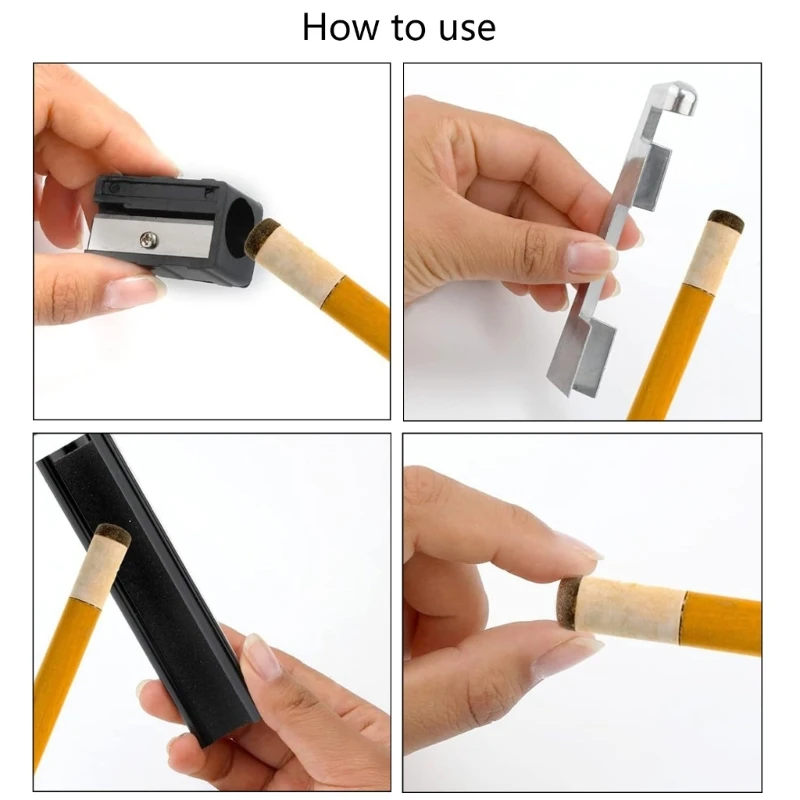 How to use