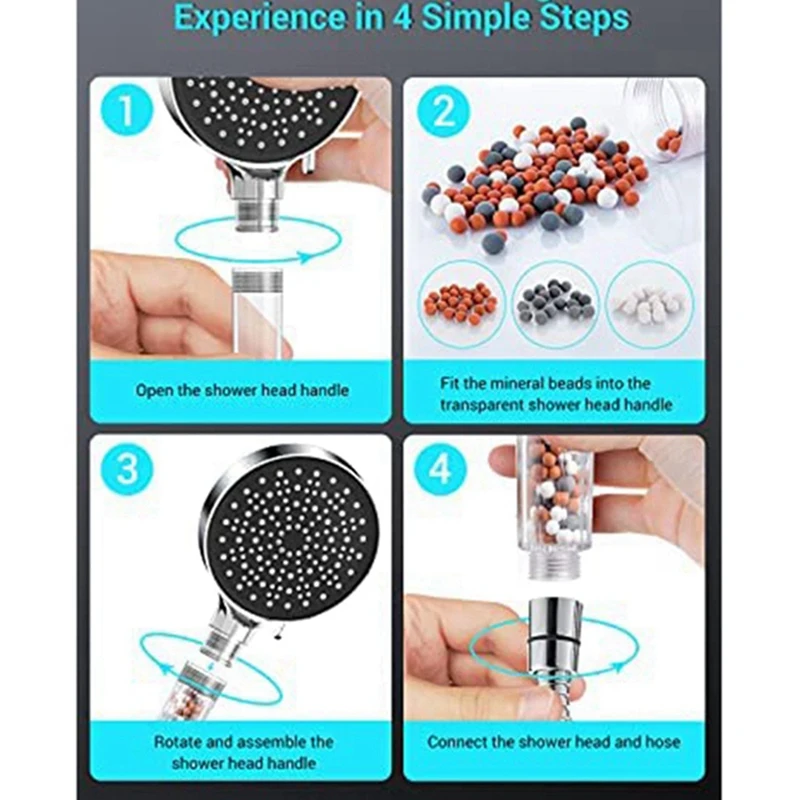 Experience in 4 Simple Steps

1

Open the shower head handle

2

Fit the mineral beads into the transparent shower head handle

3

Rotate and assemble the shower head handle

4

Connect the shower head and hose